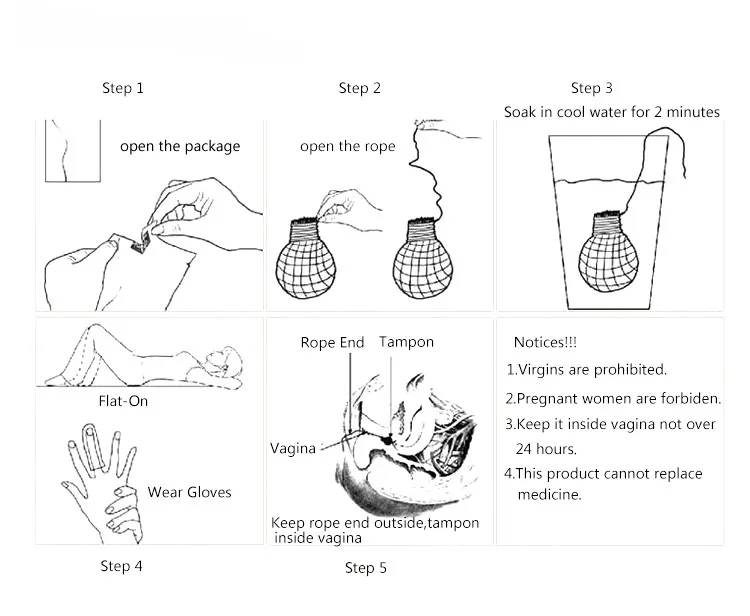 Step 1

open the package

Step 2

open the rope

Step 3

Soak in cool water for 2 minutes

Flat-On

Wear Gloves

Step 4

Rope End Tampon

Vagina

Keep rope end outside,tampon inside vagina

Step 5

Notices!!!

1.Virgins are prohibited.

2.Pregnant women are forbiden.

3.Keep it inside vagina not over 24 hours.

4.This product cannot replace medicine.