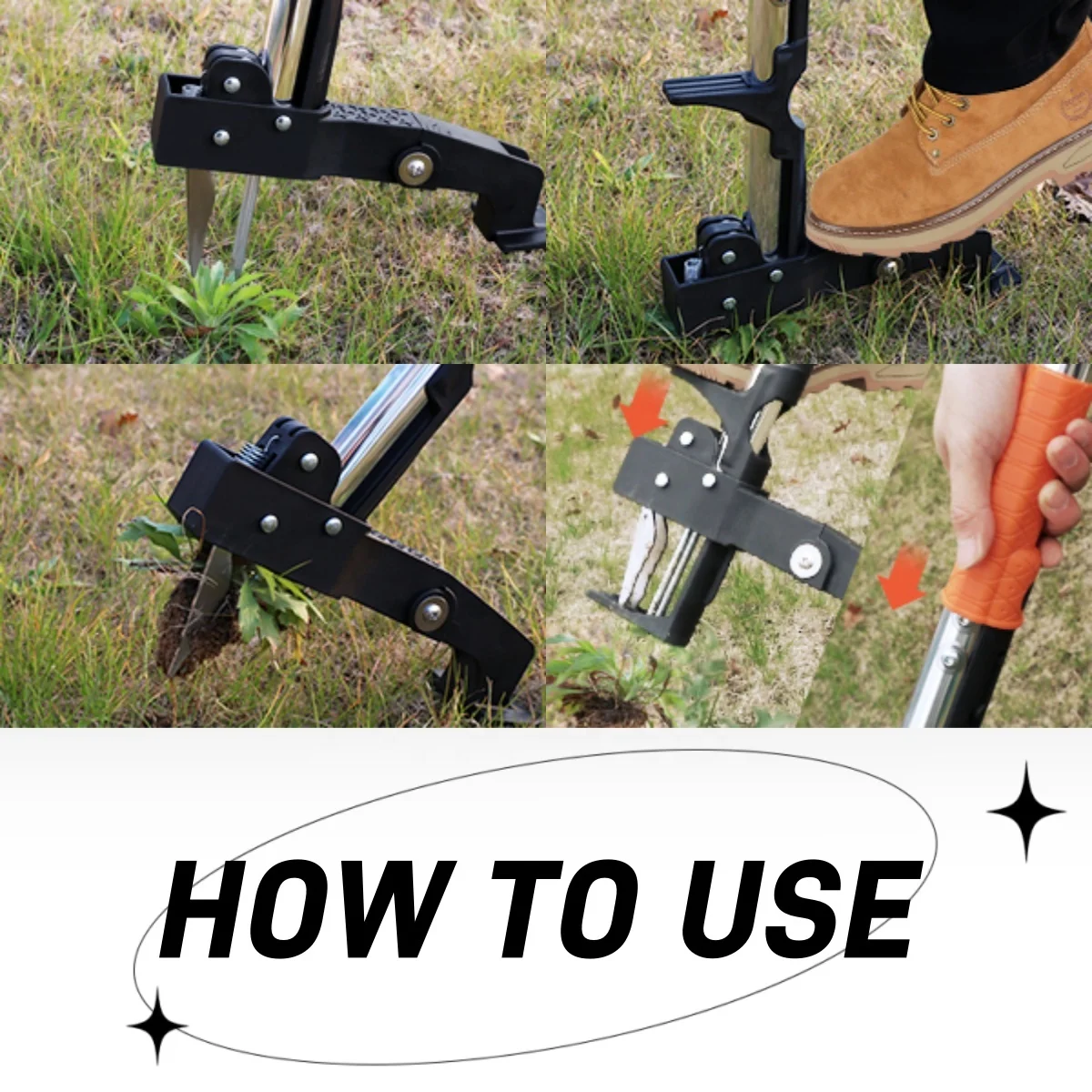 HOW TO USE