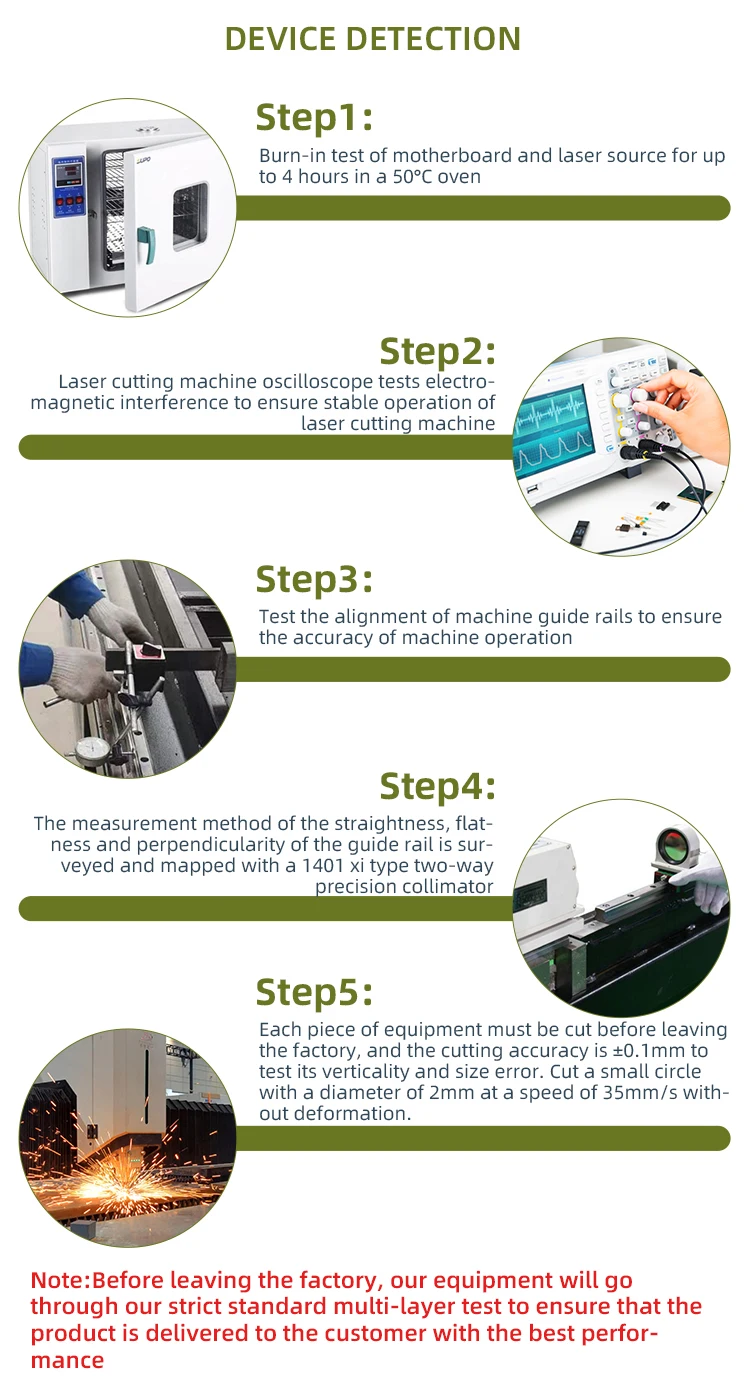 DEVICE DETECTION

Step1:
Burn-in test of motherboard and laser source for up to 4 hours in a 50°C oven

Step2:
Laser cutting machine oscilloscope tests electromagnetic interference to ensure stable operation of laser cutting machine

Step3:
Test the alignment of machine guide rails to ensure the accuracy of machine operation

Step4:
The measurement method of the straightness, flatness and perpendicularity of the guide rail is surveyed and mapped with a 1401 xi type two-way precision collimator

Step5:
Each piece of equipment must be cut before leaving the factory, and the cutting accuracy is ±0.1mm to test its verticality and size error. Cut a small circle with a diameter of 2mm at a speed of 35mm/s without deformation.

Note:Before leaving the factory, our equipment will go through our strict standard multi-layer test to ensure that the product is delivered to the customer with the best performance