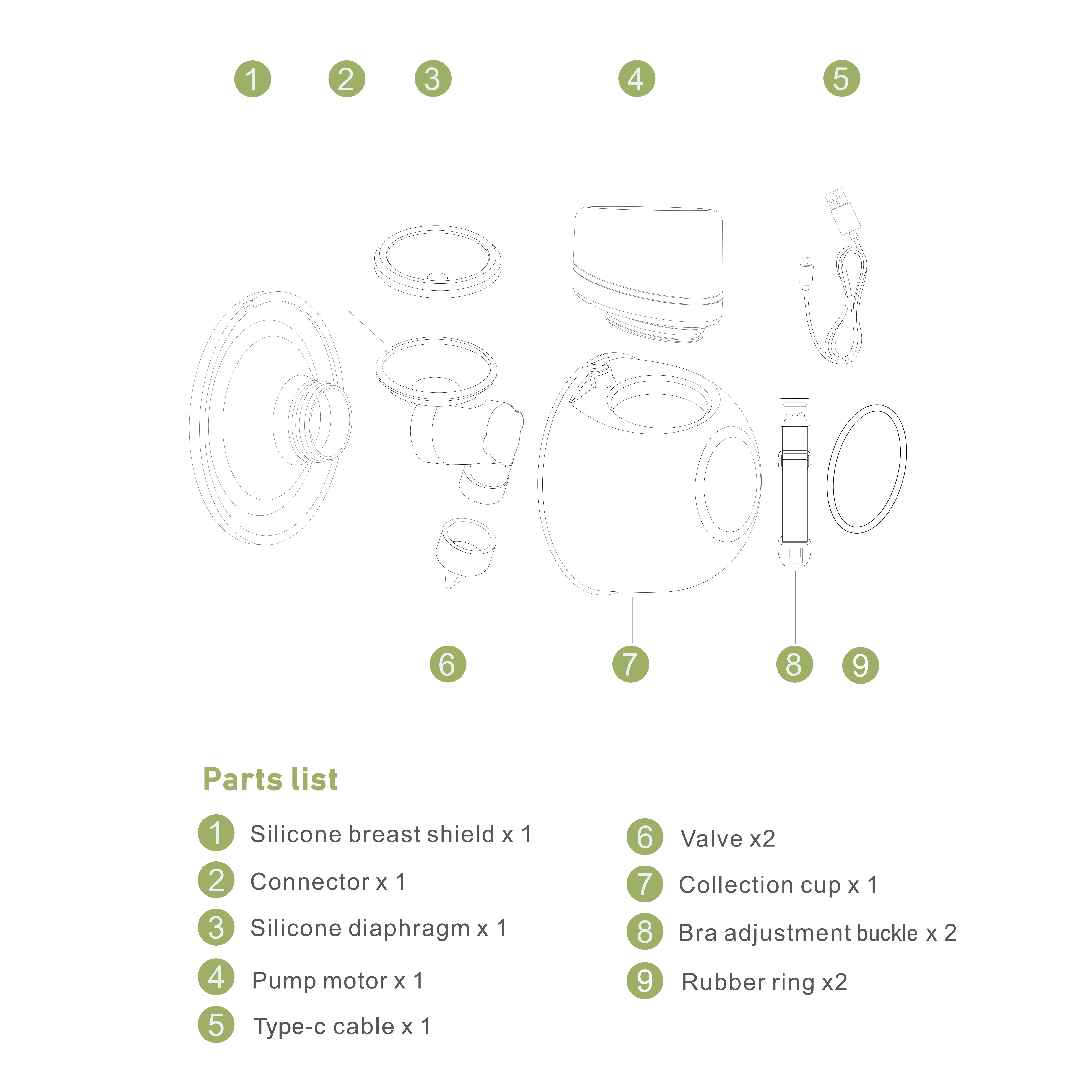 1 2 3 4 5

6 7 8 9

Parts list

1 Silicone breast shield x 1
2 Connector x 1
3 Silicone diaphragm x 1
4 Pump motor x 1
5 Type-c cable x 1

6 Valve x2
7 Collection cup x 1
8 Bra adjustment buckle x 2
9 Rubber ring x2