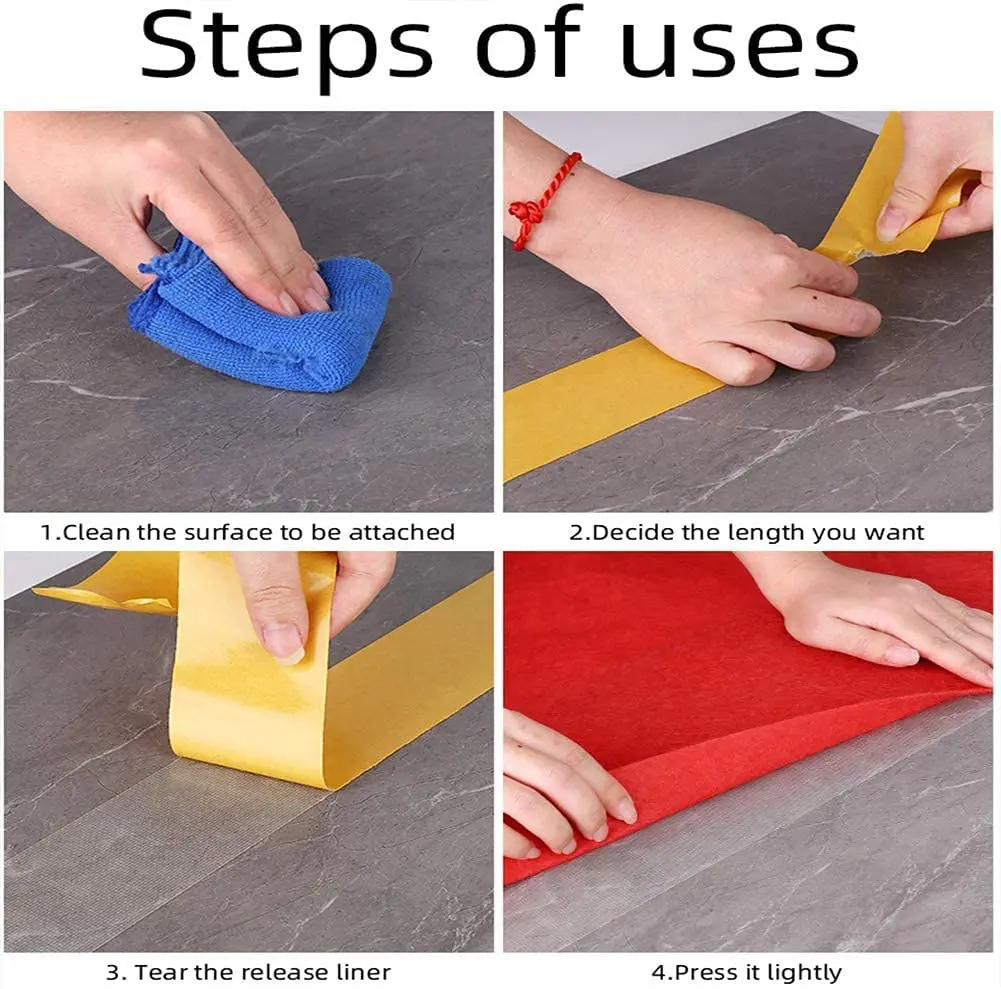 Steps of uses

1.Clean the surface to be attached

2.Decide the length you want

3. Tear the release liner

4.Press it lightly