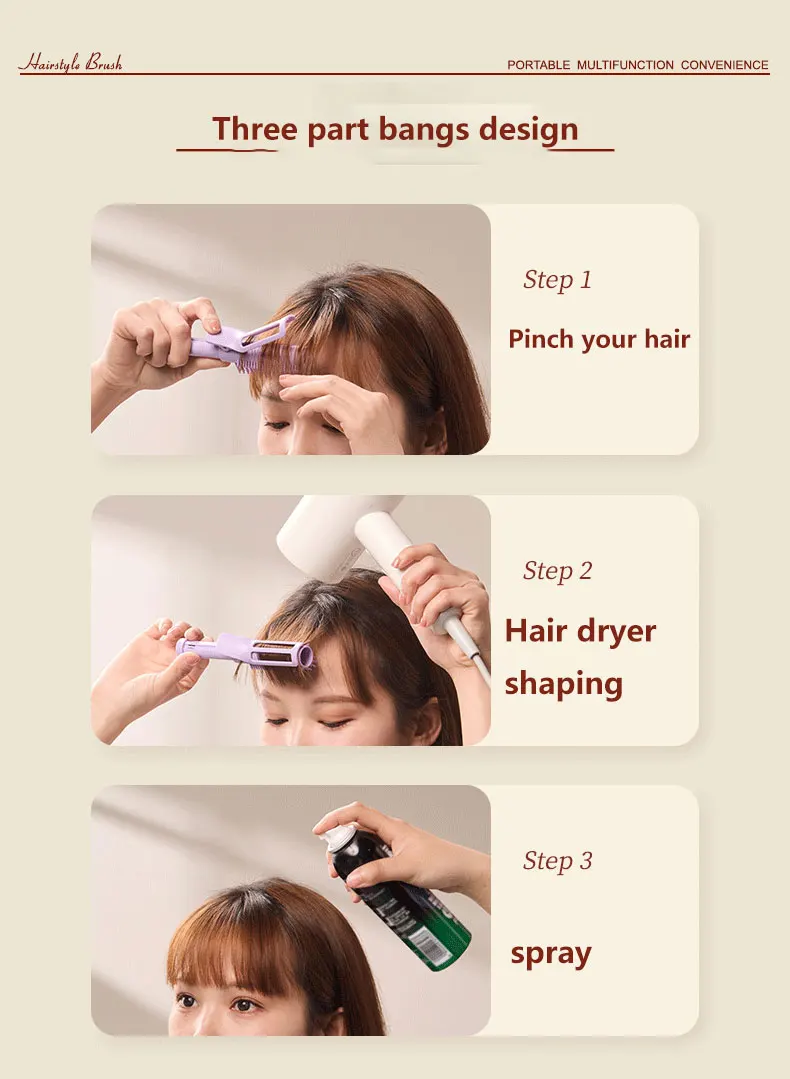 Hairstyle Brush

PORTABLE MULTIFUNCTION CONVENIENCE

Three part bangs design

Step 1

Pinch your hair

Step 2

Hair dryer shaping

Step 3

spray