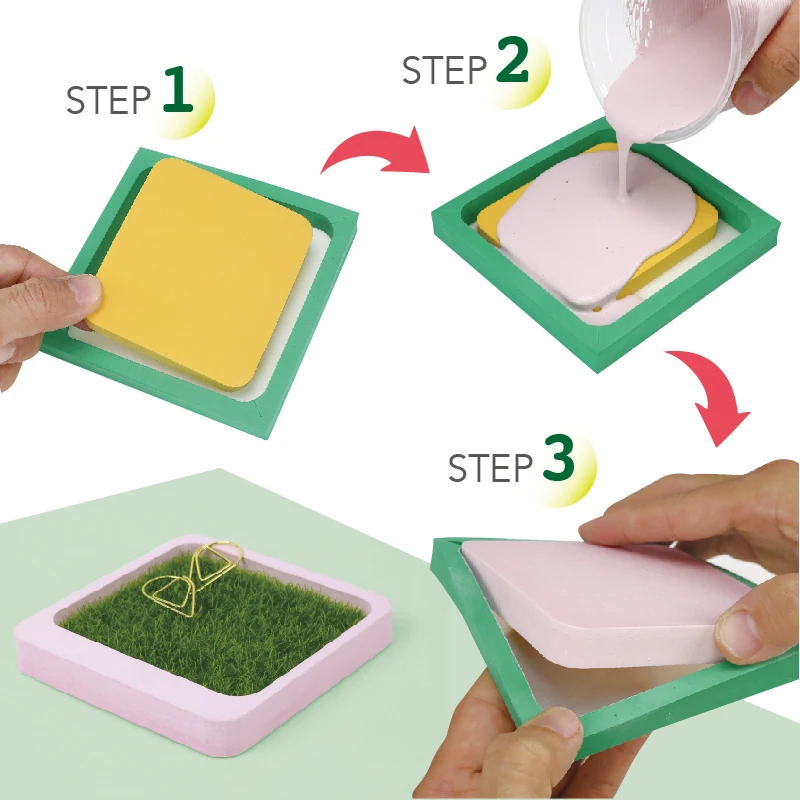 STEP 1

STEP 2

STEP 3