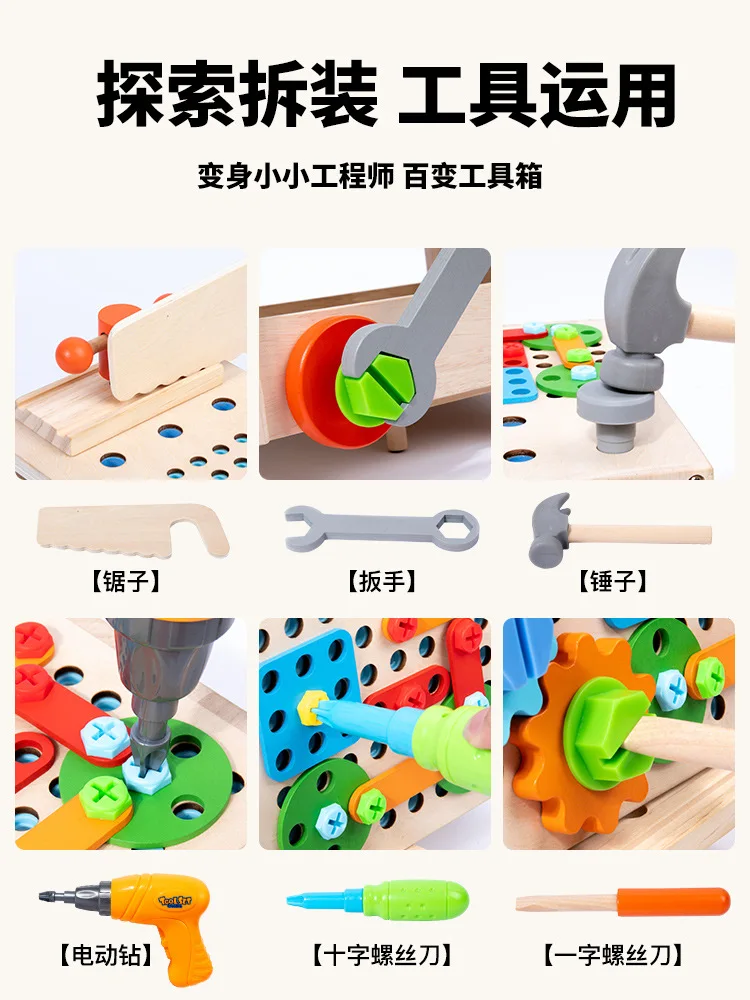 探索拆装 工具运用

变身小小工程师 百变工具箱

【锯子】

【扳手】

【锤子】

TOOL SET

【电动钻】

【十字螺丝刀】

【一字螺丝刀】