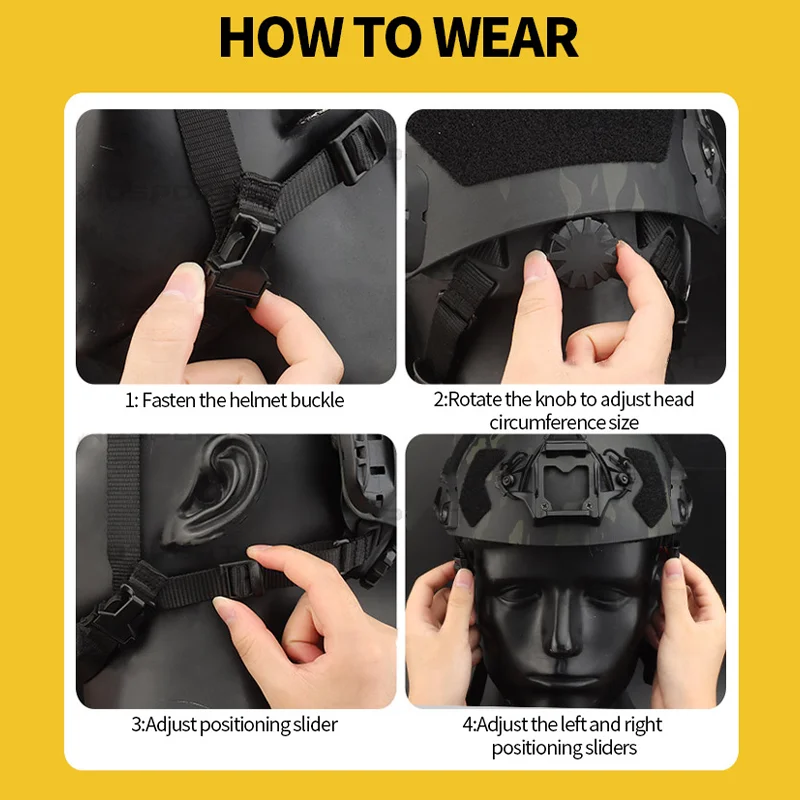 HOW TO WEAR

1: Fasten the helmet buckle

2:Rotate the knob to adjust head circumference size

3:Adjust positioning slider

4:Adjust the left and right positioning sliders