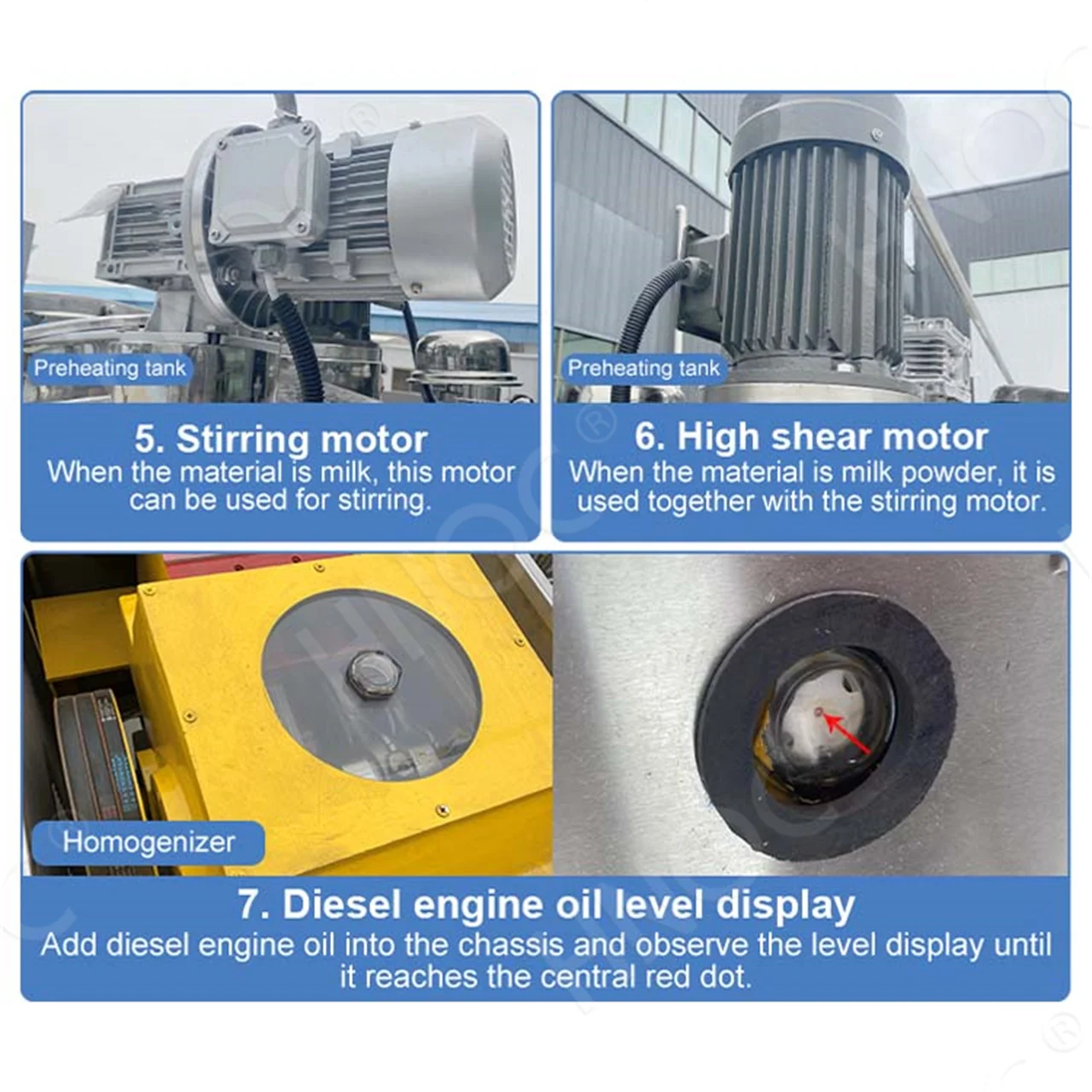 Preheating tank

5. Stirring motor
When the material is milk, this motor can be used for stirring.

Preheating tank

6. High shear motor
When the material is milk powder, it is used together with the stirring motor.

Homogenizer

7. Diesel engine oil level display
Add diesel engine oil into the chassis and observe the level display until it reaches the central red dot.