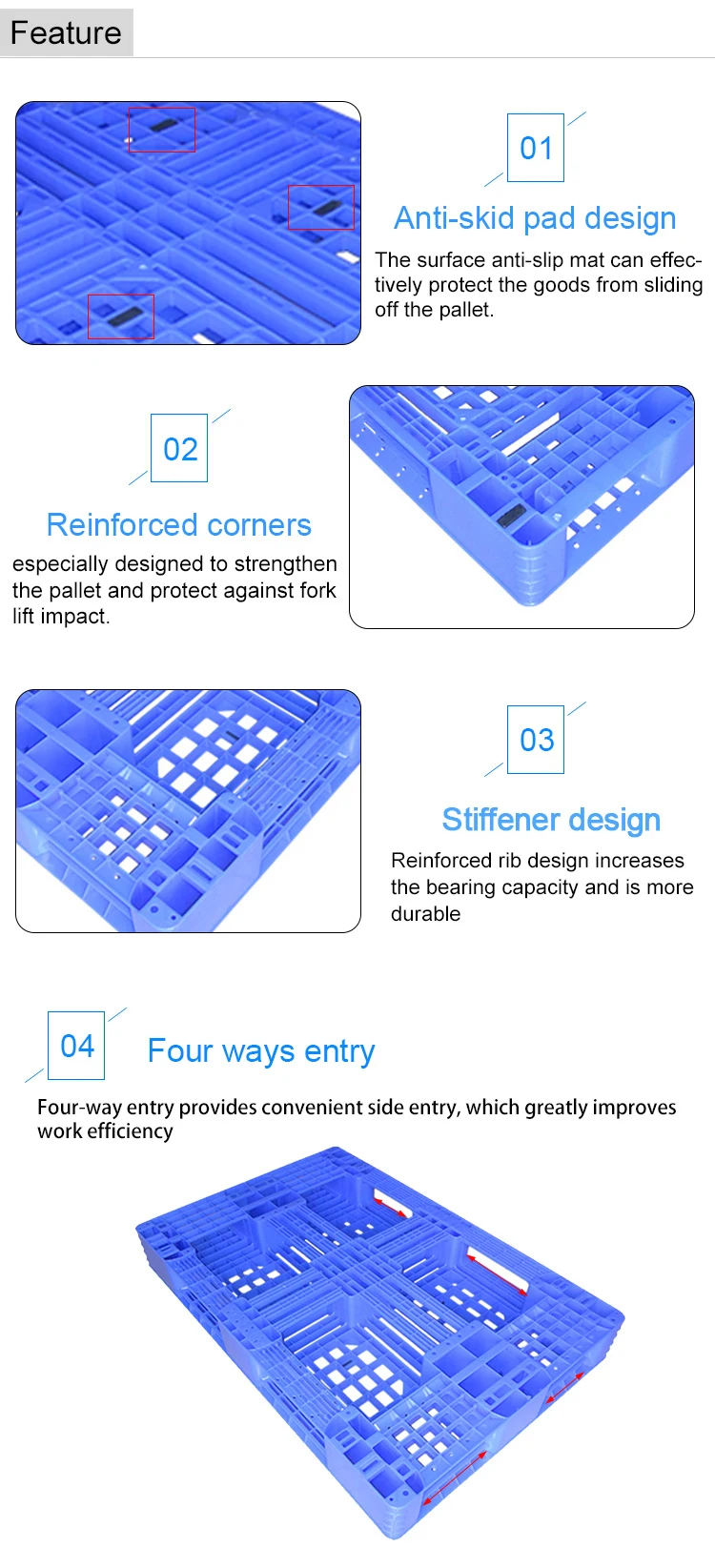 Feature

01

Anti-skid pad design

The surface anti-slip mat can effectively protect the goods from sliding off the pallet.

02

Reinforced corners

especially designed to strengthen the pallet and protect against fork lift impact.

03

Stiffener design

Reinforced rib design increases the bearing capacity and is more durable

04

Four ways entry

Four-way entry provides convenient side entry, which greatly improves work efficiency