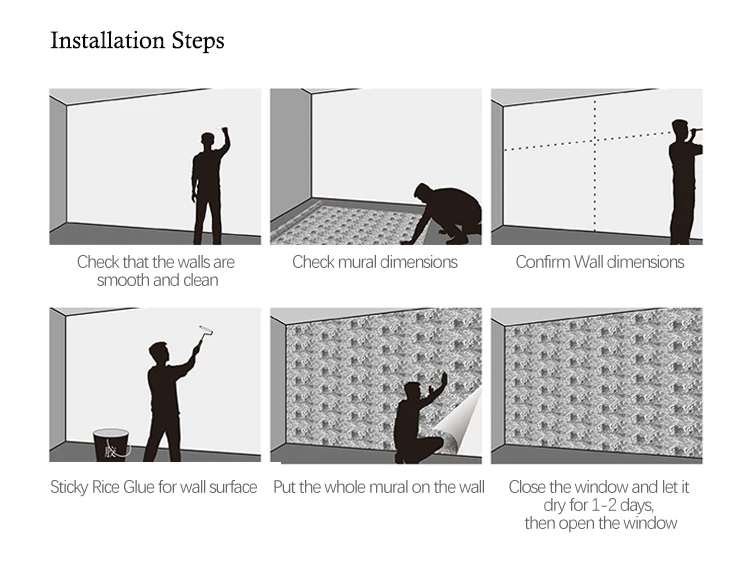 Installation Steps

Check that the walls are smooth and clean

Check mural dimensions

Confirm Wall dimensions

胶

Sticky Rice Glue for wall surface

Put the whole mural on the wall

Close the window and let it dry for 1-2 days, then open the window