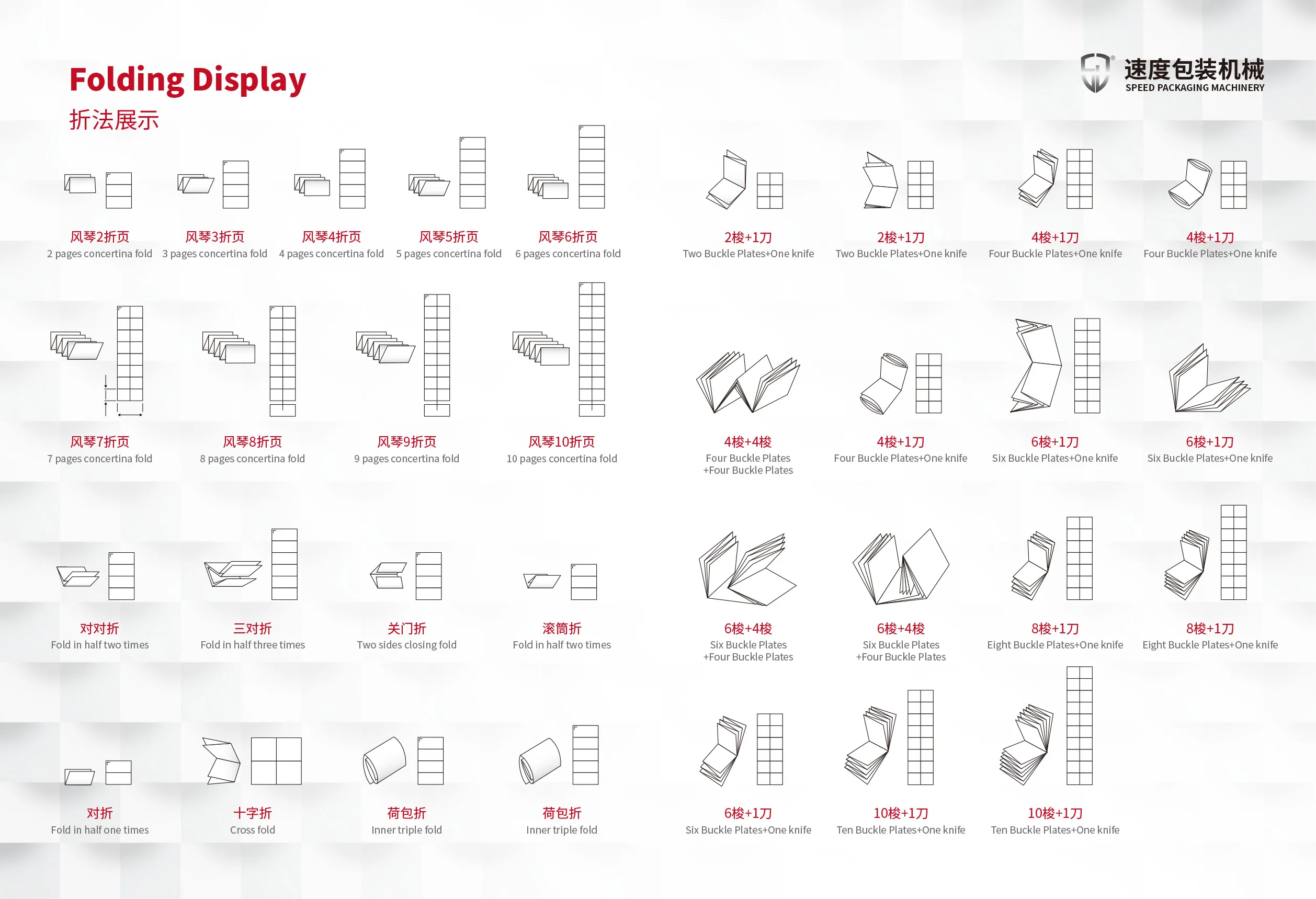 Folding Display
折法展示

速度包装机械
SPEED PACKAGING MACHINERY

风琴2折页
2 pages concertina fold

风琴3折页
3 pages concertina fold

风琴4折页
4 pages concertina fold

风琴5折页
5 pages concertina fold

风琴6折页
6 pages concertina fold

2梭+1刀
Two Buckle Plates+One knife

2梭+1刀
Two Buckle Plates+One knife

4梭+1刀
Four Buckle Plates+One knife

4梭+1刀
Four Buckle Plates+One knife

风琴7折页
7 pages concertina fold

风琴8折页
8 pages concertina fold

风琴9折页
9 pages concertina fold

风琴10折页
10 pages concertina fold

4梭+4梭
Four Buckle Plates +Four Buckle Plates

4梭+1刀
Four Buckle Plates+One knife

6梭+1刀
Six Buckle Plates+One knife

6梭+1刀
Six Buckle Plates+One knife

对对折
Fold in half two times

三对折
Fold in half three times

关门折
Two sides closing fold

滚筒折
Fold in half two times

6梭+4梭
Six Buckle Plates +Four Buckle Plates

6梭+4梭
Six Buckle Plates +Four Buckle Plates

8梭+1刀
Eight Buckle Plates+One knife

8梭+1刀
Eight Buckle Plates+One knife

对折
Fold in half one times

十字折
Cross fold

荷包折
Inner triple fold

荷包折
Inner triple fold

6梭+1刀
Six Buckle Plates+One knife

10梭+1刀
Ten Buckle Plates+One knife

10梭+1刀
Ten Buckle Plates+One knife