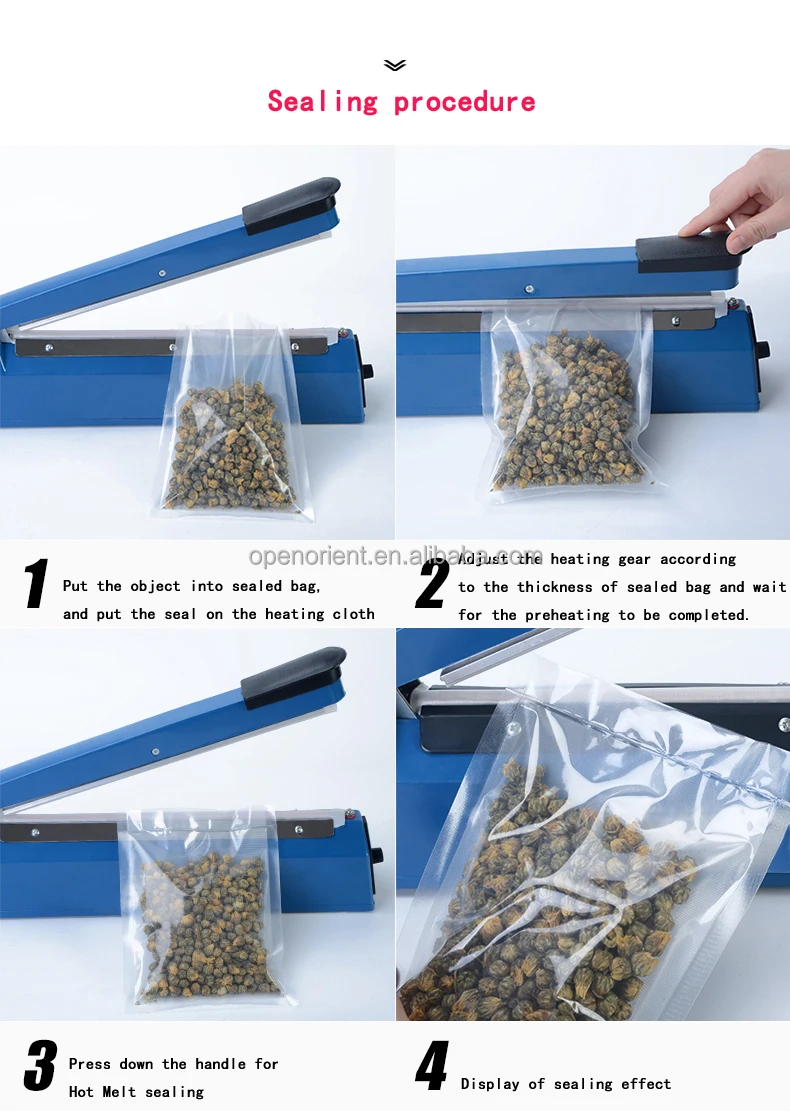 Sealing procedure

openorient.en.alibaba.com

1 Put the object into sealed bag, and put the seal on the heating cloth

2 Adjust the heating gear according to the thickness of sealed bag and wait for the preheating to be completed.

3 Press down the handle for Hot Melt sealing

4 Display of sealing effect