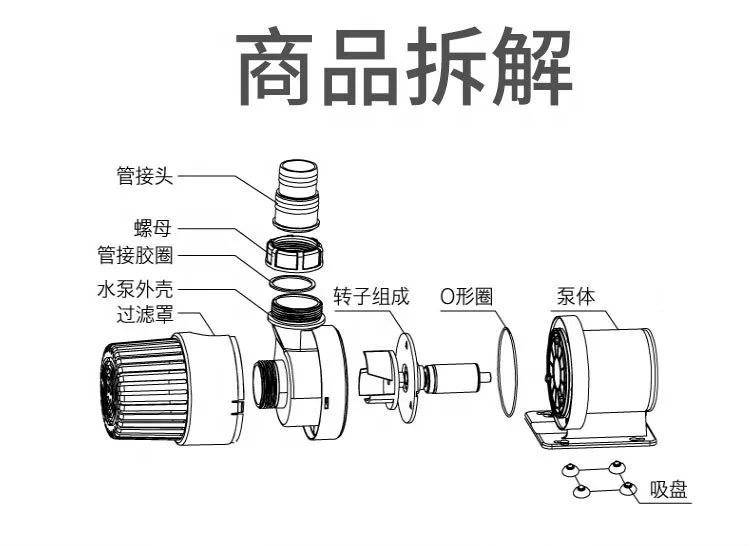 商品拆解

管接头

螺母

管接胶圈

水泵外壳

过滤罩

转子组成

O形圈

泵体

吸盘