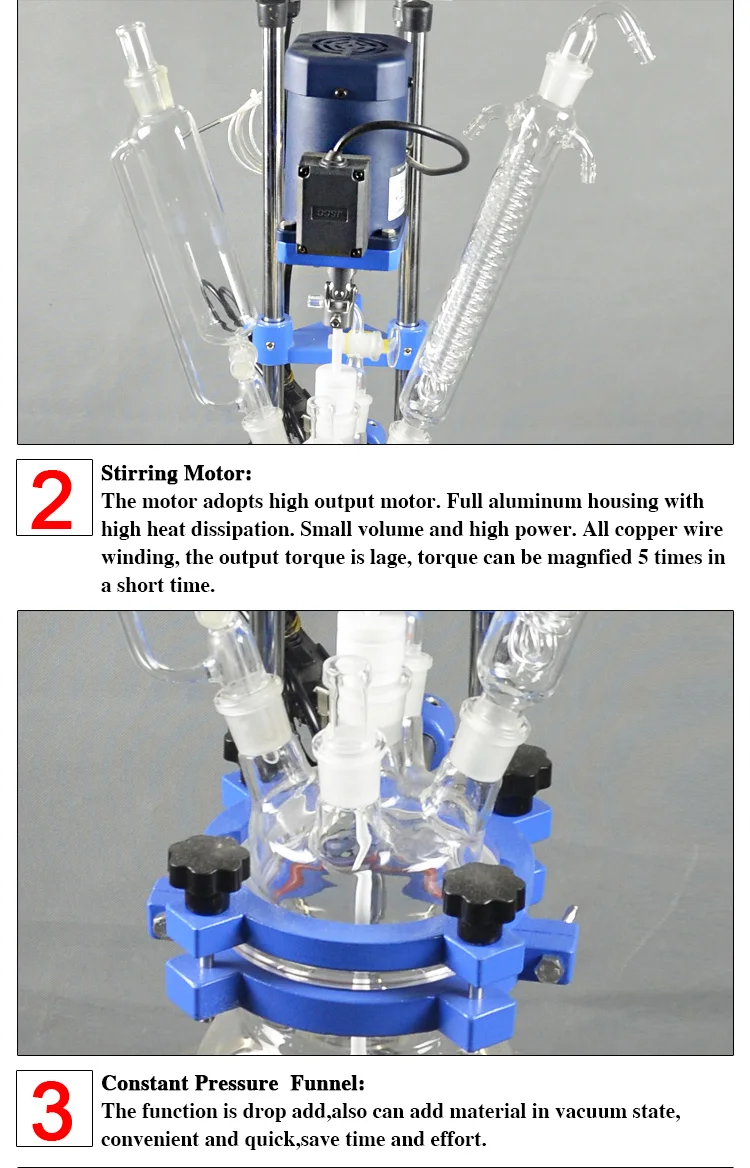 2

Stirring Motor:
The motor adopts high output motor. Full aluminum housing with high heat dissipation. Small volume and high power. All copper wire winding, the output torque is lage, torque can be magnfied 5 times in a short time.

3

Constant Pressure Funnel:
The function is drop add,also can add material in vacuum state, convenient and quick,save time and effort.