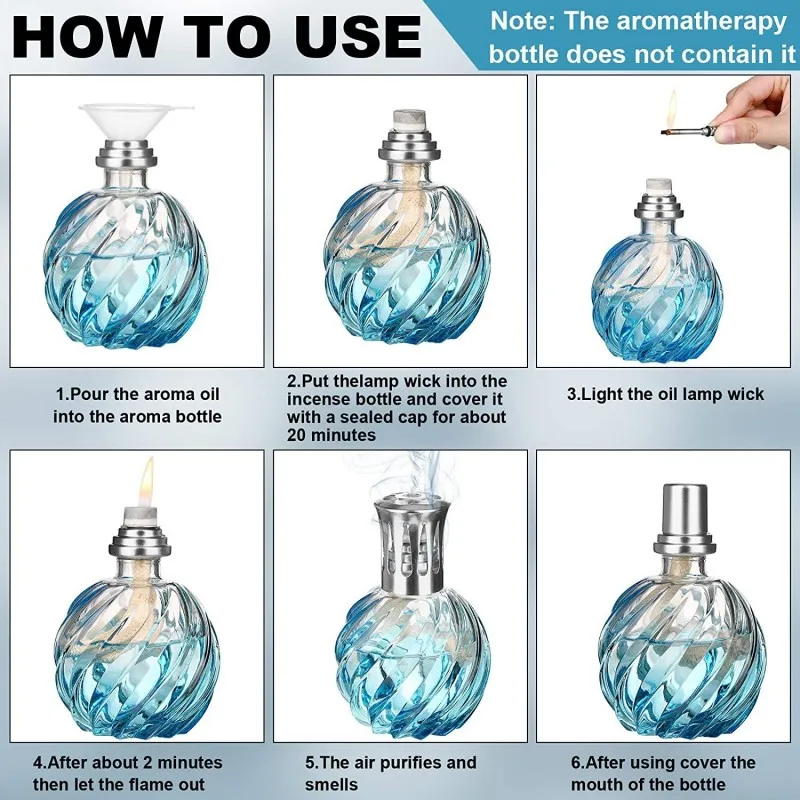 HOW TO USE

Note: The aromatherapy bottle does not contain it

1.Pour the aroma oil into the aroma bottle

2.Put thelamp wick into the incense bottle and cover it with a sealed cap for about 20 minutes

3.Light the oil lamp wick

4.After about 2 minutes then let the flame out

5.The air purifies and smells

6.After using cover the mouth of the bottle