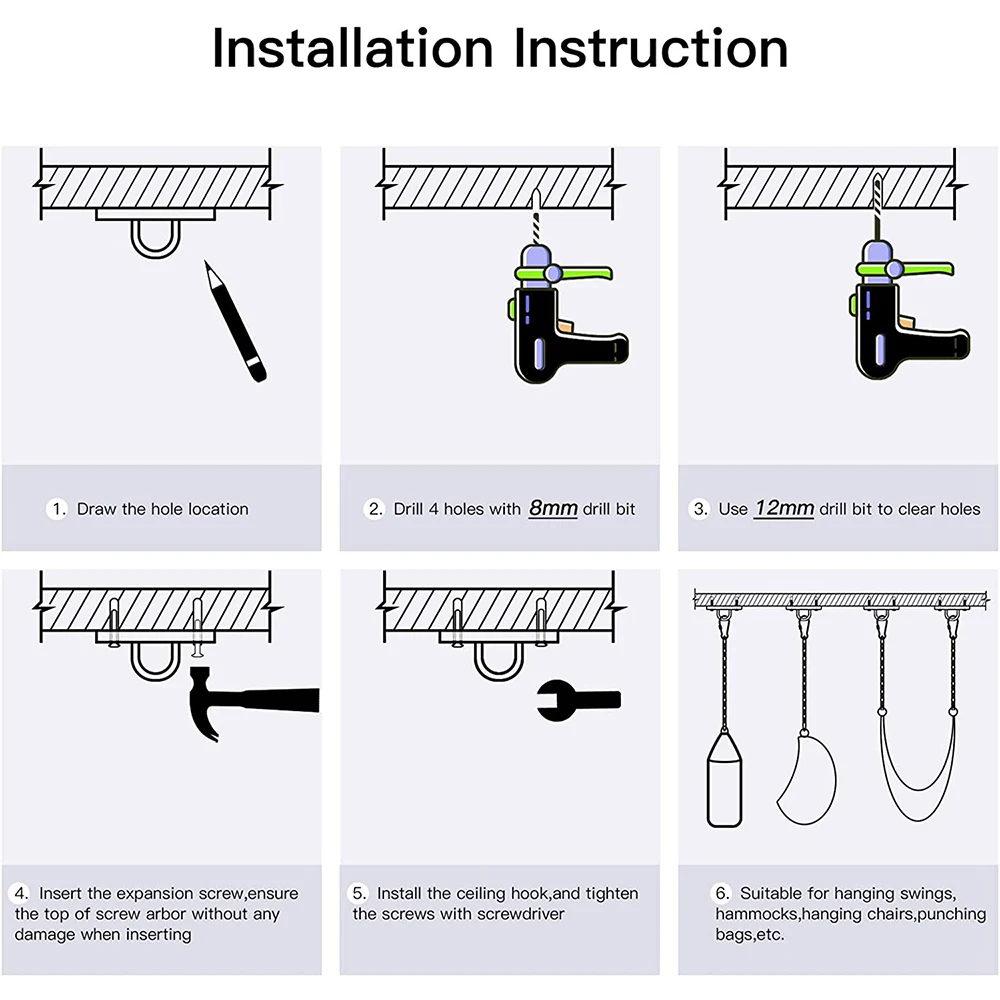 Installation Instruction

1. Draw the hole location

2. Drill 4 holes with 8mm drill bit

3. Use 12mm drill bit to clear holes

4. Insert the expansion screw,ensure the top of screw arbor without any damage when inserting

5. Install the ceiling hook,and tighten the screws with screwdriver

6. Suitable for hanging swings, hammocks,hanging chairs,punching bags,etc.