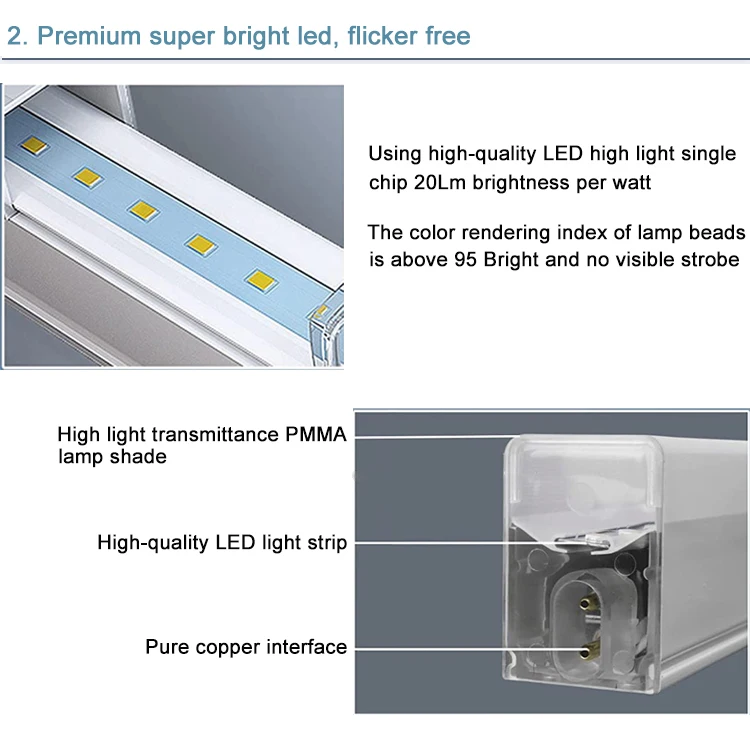 2. Premium super bright led, flicker free

Using high-quality LED high light single chip 20Lm brightness per watt

The color rendering index of lamp beads is above 95 Bright and no visible strobe

High light transmittance PMMA lamp shade

High-quality LED light strip

Pure copper interface