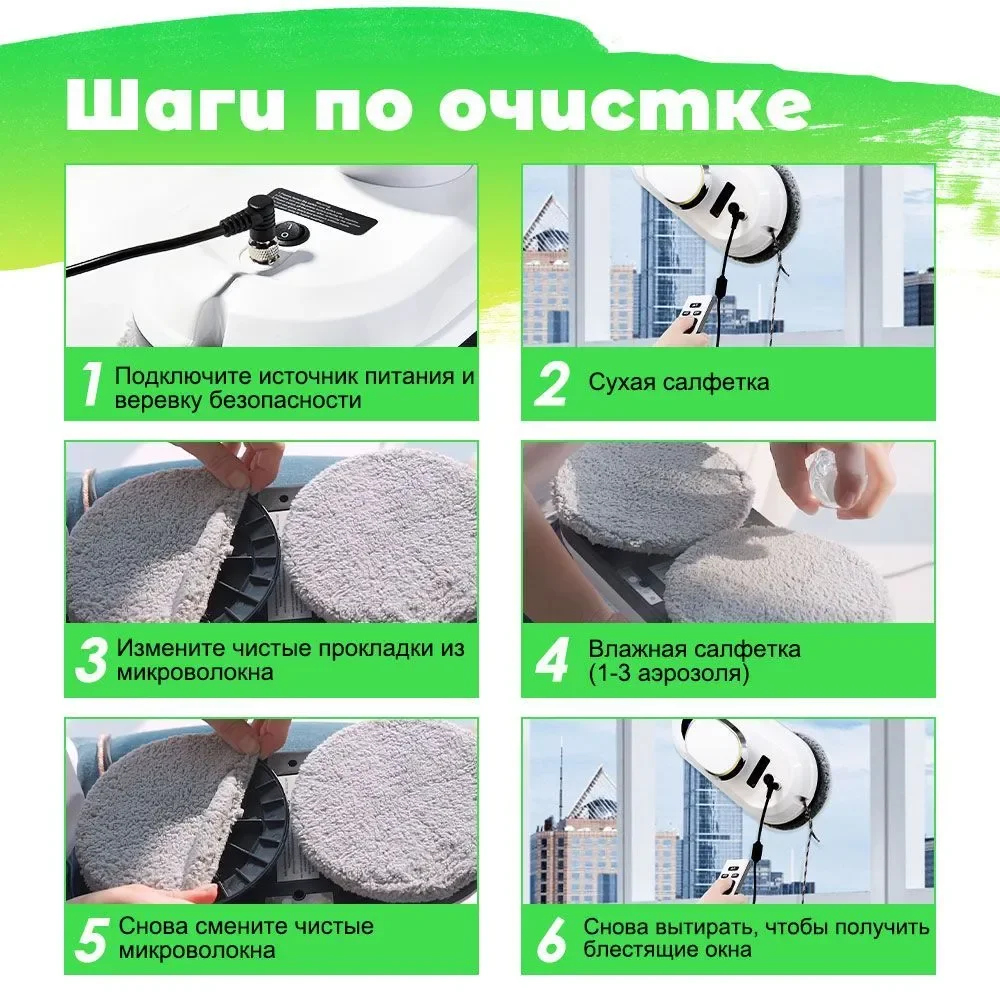 Шаги по очистке

1 Подключите источник питания и веревку безопасности

2 Сухая салфетка

3 Измените чистые прокладки из микроволокна

4 Влажная салфетка (1-3 аэрозоля)

5 Снова смените чистые микроволокна

6 Снова вытирать, чтобы получить блестящие окна