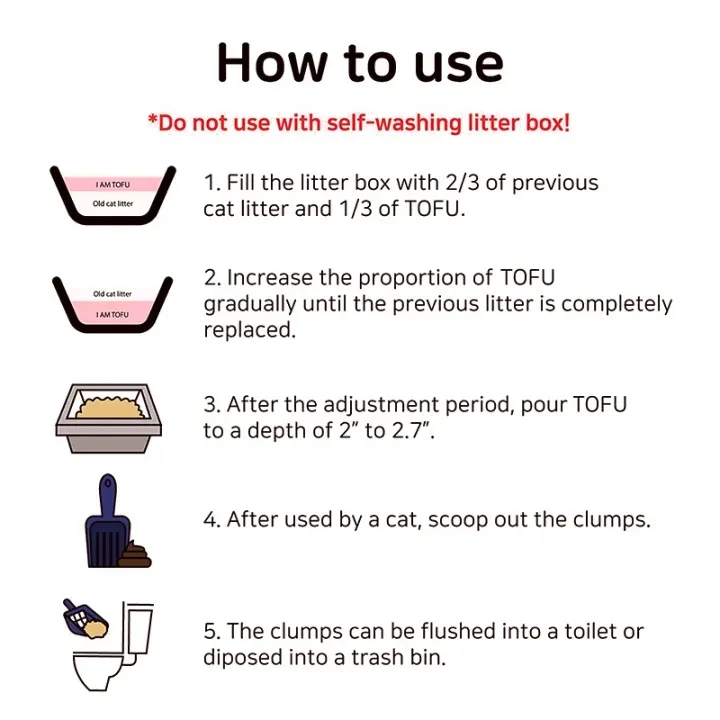 How to use

*Do not use with self-washing litter box!

I AM TOFU
Old cat litter

1. Fill the litter box with 2/3 of previous cat litter and 1/3 of TOFU.

Old cat litter
I AM TOFU

2. Increase the proportion of TOFU gradually until the previous litter is completely replaced.

3. After the adjustment period, pour TOFU to a depth of 2" to 2.7".

4. After used by a cat, scoop out the clumps.

5. The clumps can be flushed into a toilet or diposed into a trash bin.