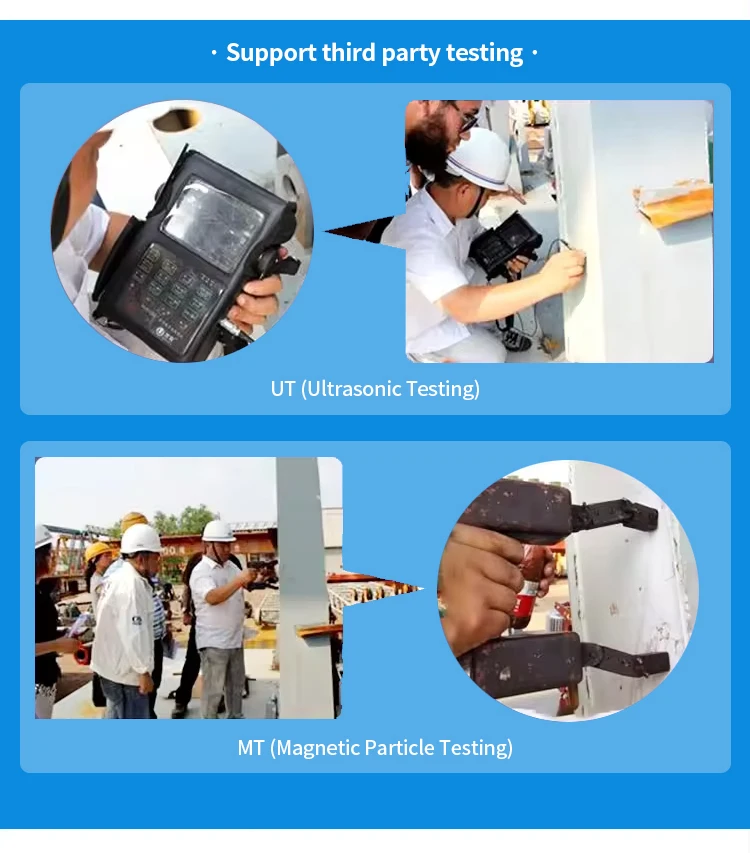 · Support third party testing ·

UT (Ultrasonic Testing)

MT (Magnetic Particle Testing)