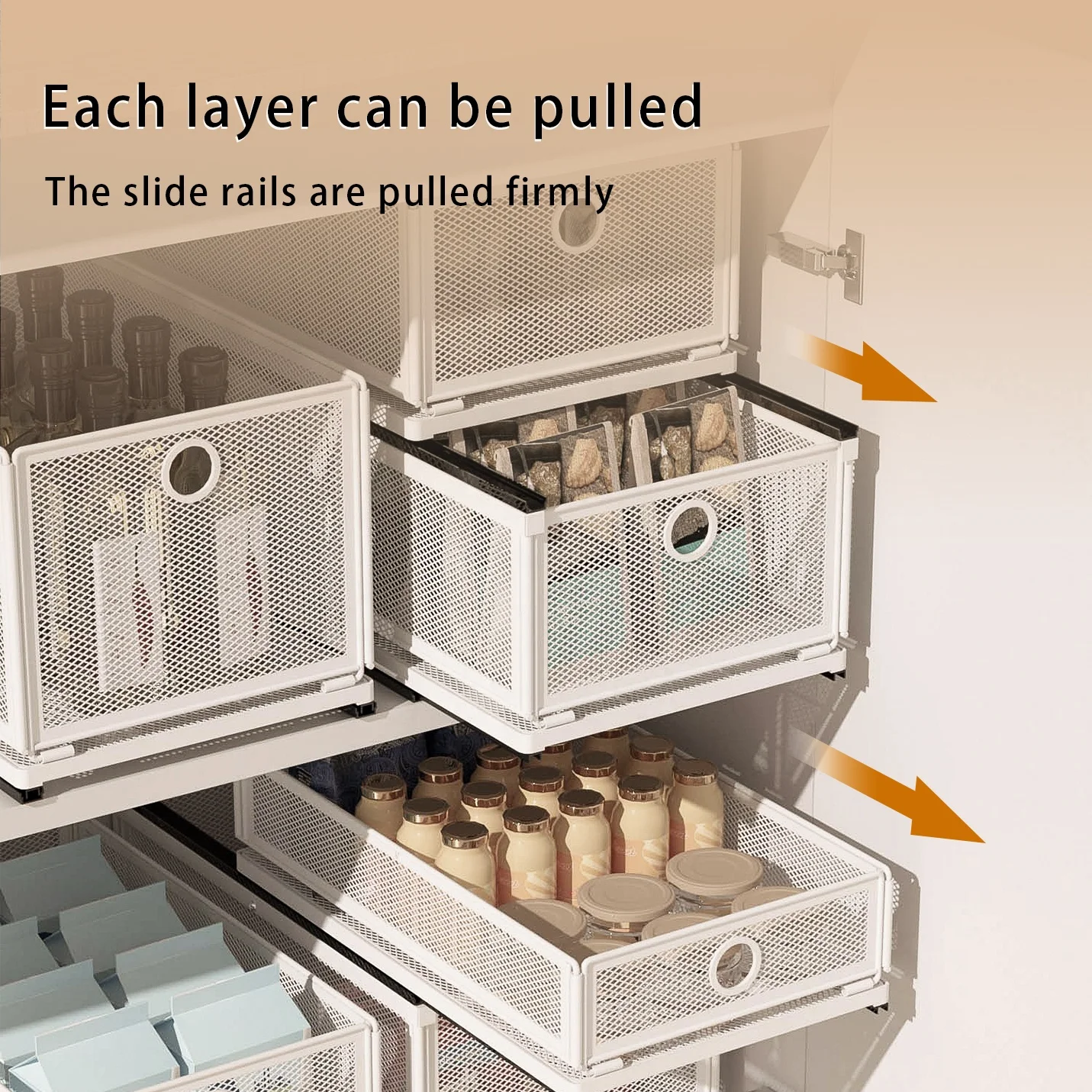 Each layer can be pulled

The slide rails are pulled firmly