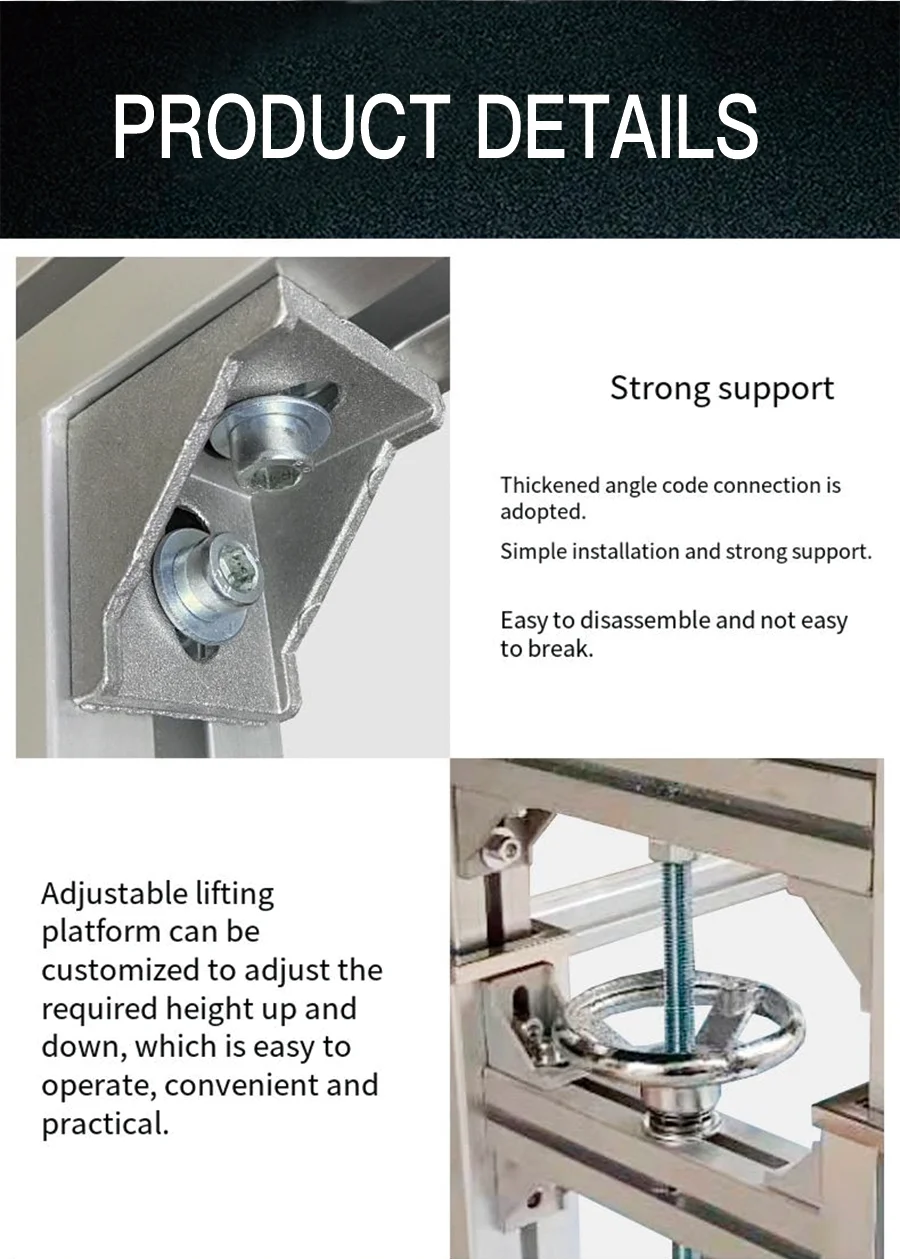 PRODUCT DETAILS

Strong support

Thickened angle code connection is adopted.

Simple installation and strong support.

Easy to disassemble and not easy to break.

Adjustable lifting platform can be customized to adjust the required height up and down, which is easy to operate, convenient and practical.