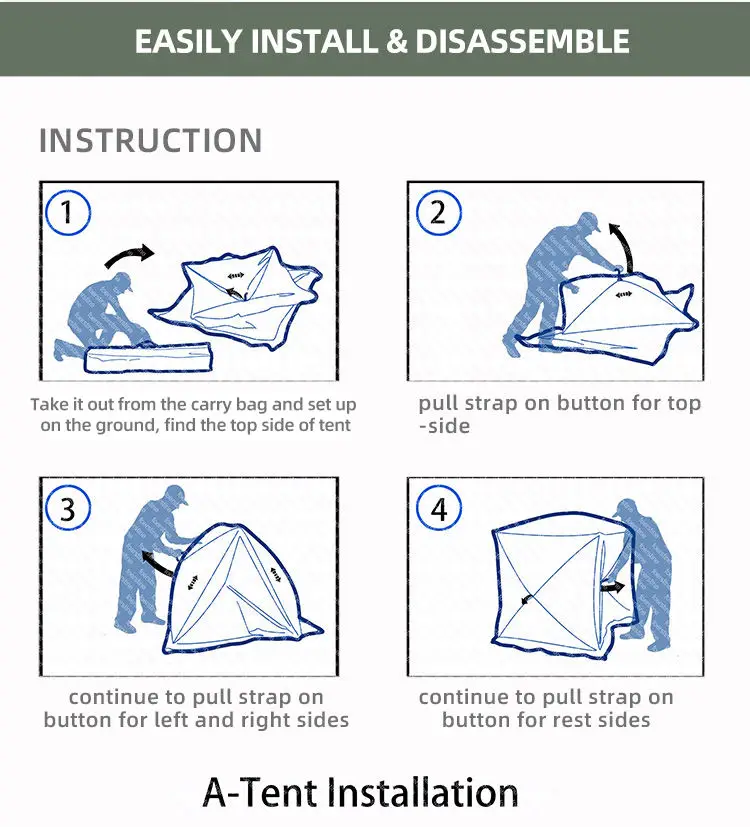 EASILY INSTALL & DISASSEMBLE

INSTRUCTION

1

Take it out from the carry bag and set up on the ground, find the top side of tent

2

pull strap on button for top -side

3

continue to pull strap on button for left and right sides

4

continue to pull strap on button for rest sides

A-Tent Installation