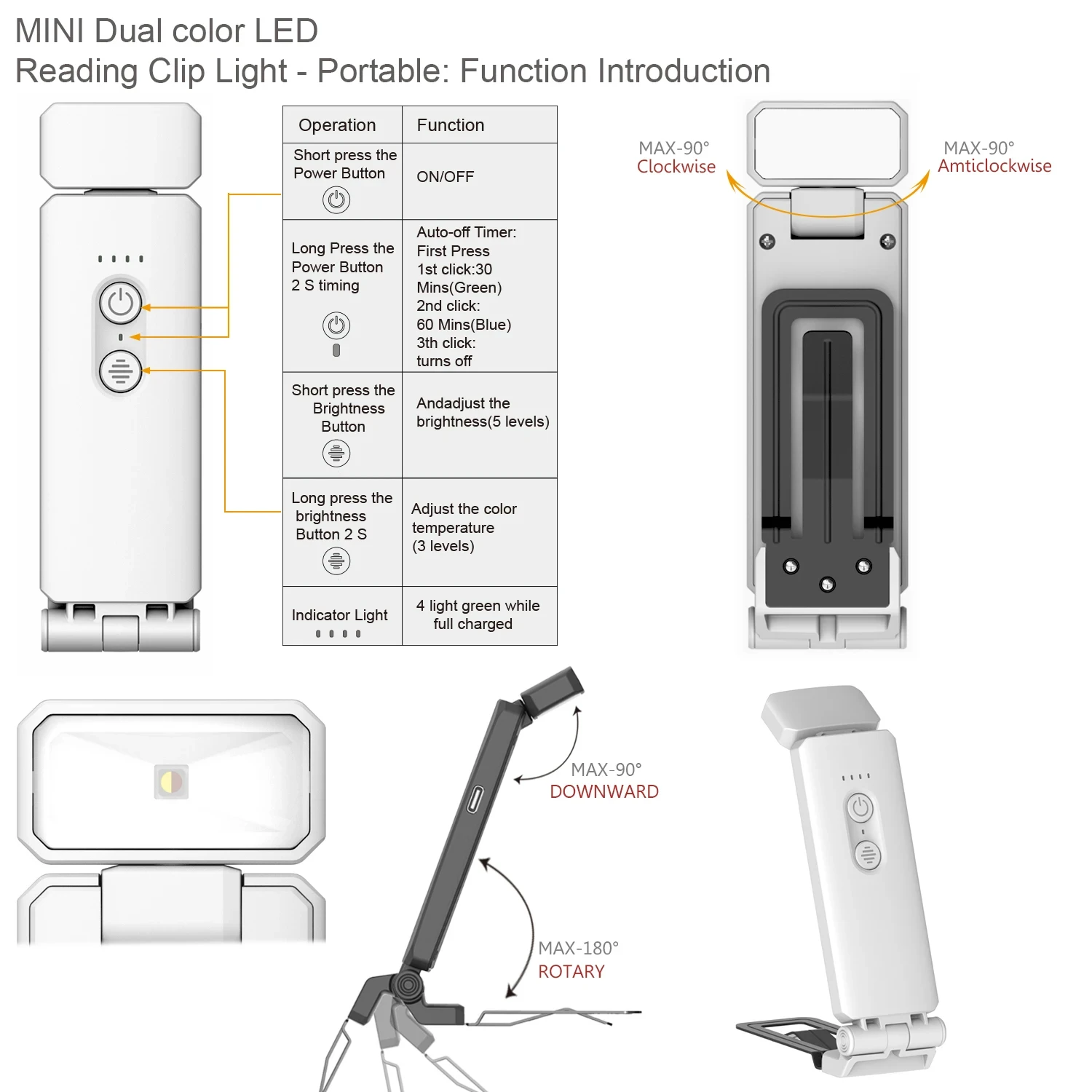 MINI Dual color LED
Reading Clip Light - Portable: Function Introduction

| Operation | Function |
|---|---|
| Short press the Power Button | ON/OFF |
| Long Press the Power Button 2 S timing | Auto-off Timer: First Press 1st click:30 Mins(Green) 2nd click: 60 Mins(Blue) 3th click: turns off |
| Short press the Brightness Button | Andadjust the brightness(5 levels) |
| Long press the brightness Button 2 S | Adjust the color temperature (3 levels) |
| Indicator Light | 4 light green while full charged |

MAX-90°
Clockwise

MAX-90°
Amticlockwise

MAX-90°
DOWNWARD

MAX-180°
ROTARY