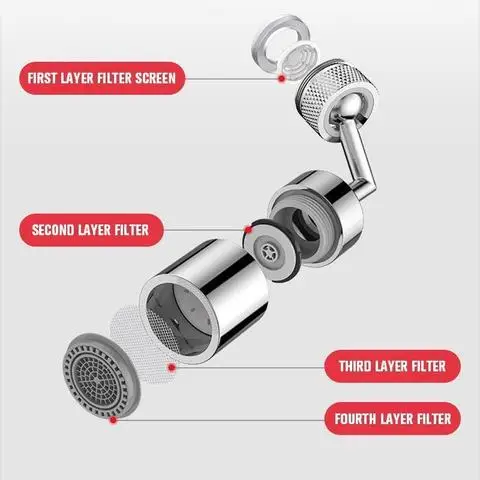 FIRST LAYER FILTER SCREEN

SECOND LAYER FILTER

THIRD LAYER FILTER

FOURTH LAYER FILTER