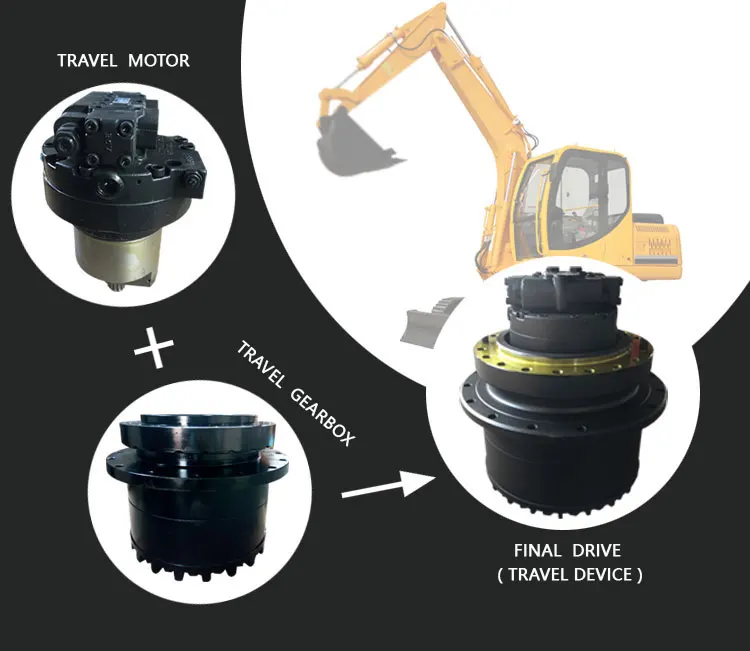 TRAVEL MOTOR

+

TRAVEL GEARBOX

FINAL DRIVE
( TRAVEL DEVICE )