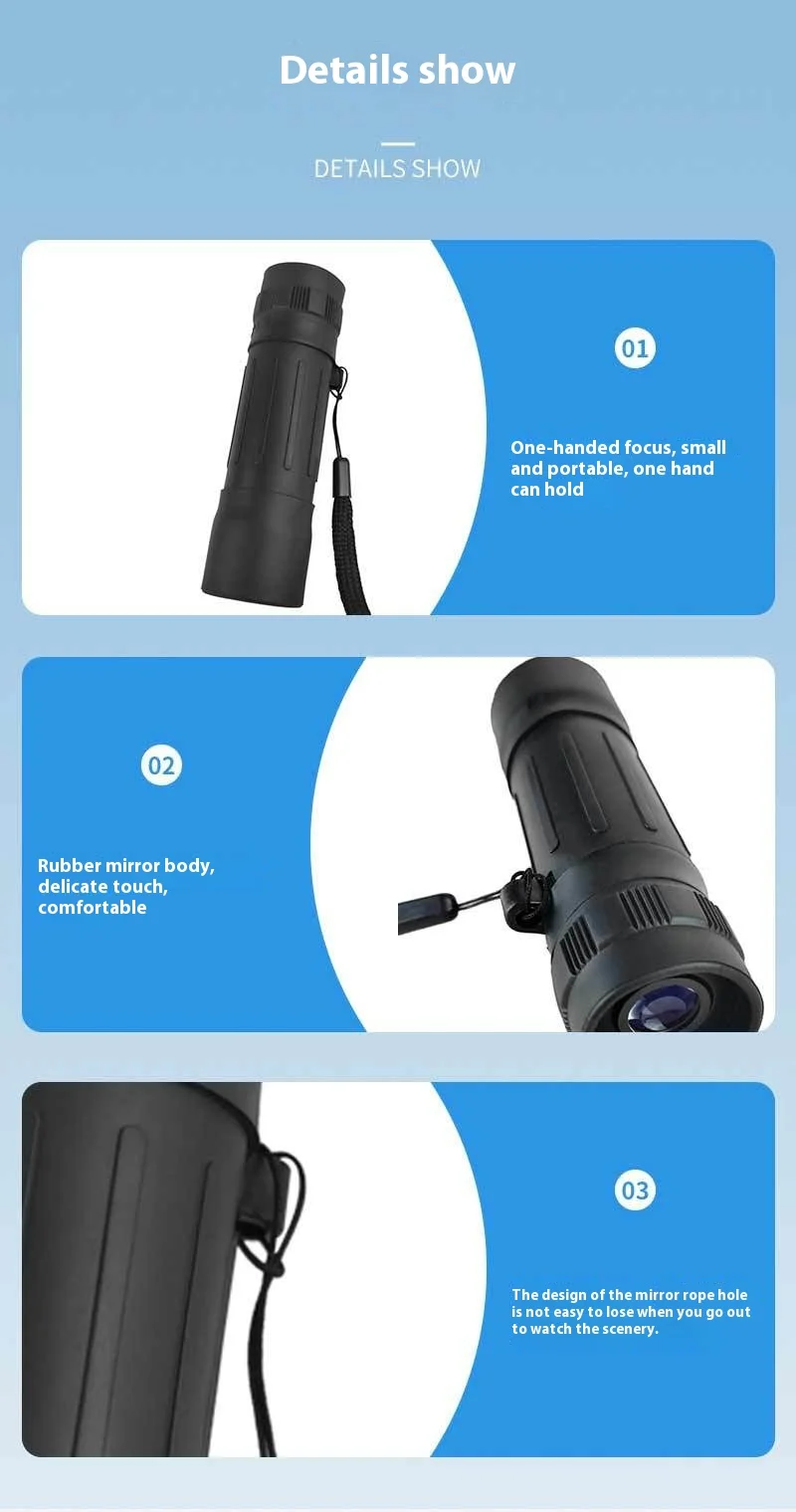 Details show

DETAILS SHOW

01

One-handed focus, small and portable, one hand can hold

02

Rubber mirror body, delicate touch, comfortable

03

The design of the mirror rope hole is not easy to lose when you go out to watch the scenery.