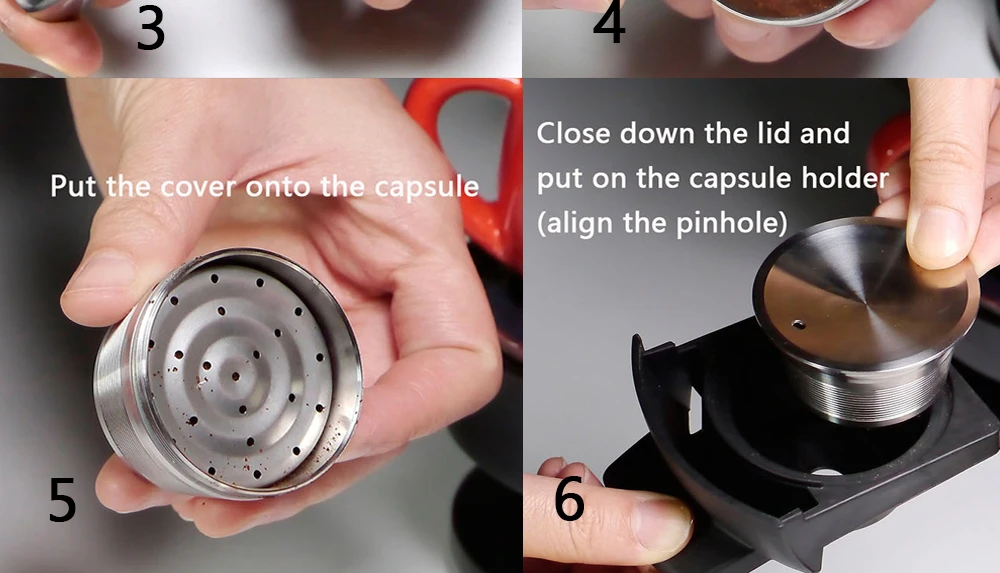 3

4

Put the cover onto the capsule

5

Close down the lid and put on the capsule holder (align the pinhole)

6