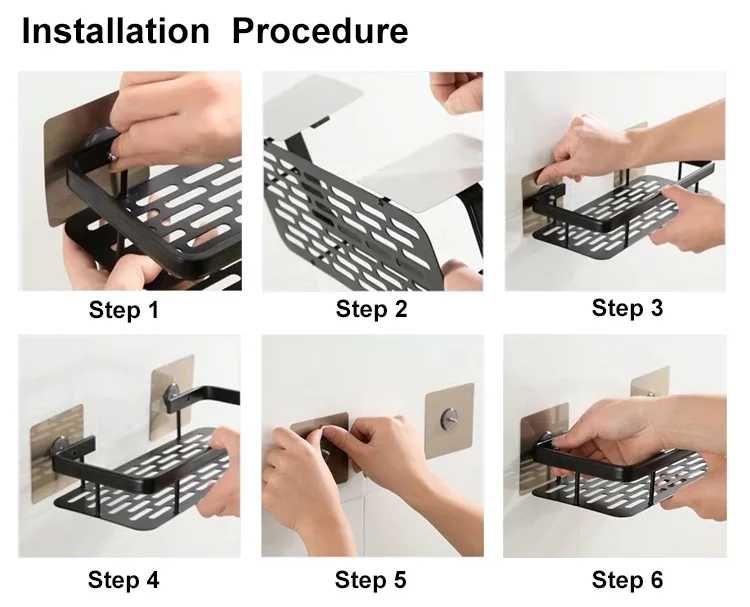 Installation Procedure

Step 1

Step 2

Step 3

Step 4

Step 5

Step 6