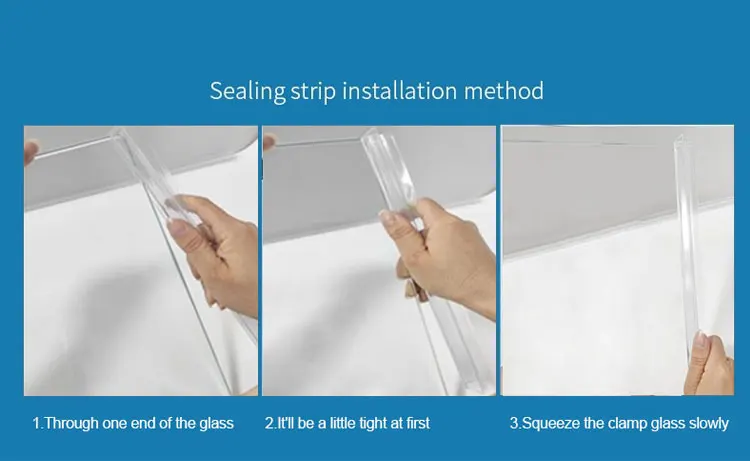 Sealing strip installation method

1.Through one end of the glass

2.It'll be a little tight at first

3.Squeeze the clamp glass slowly