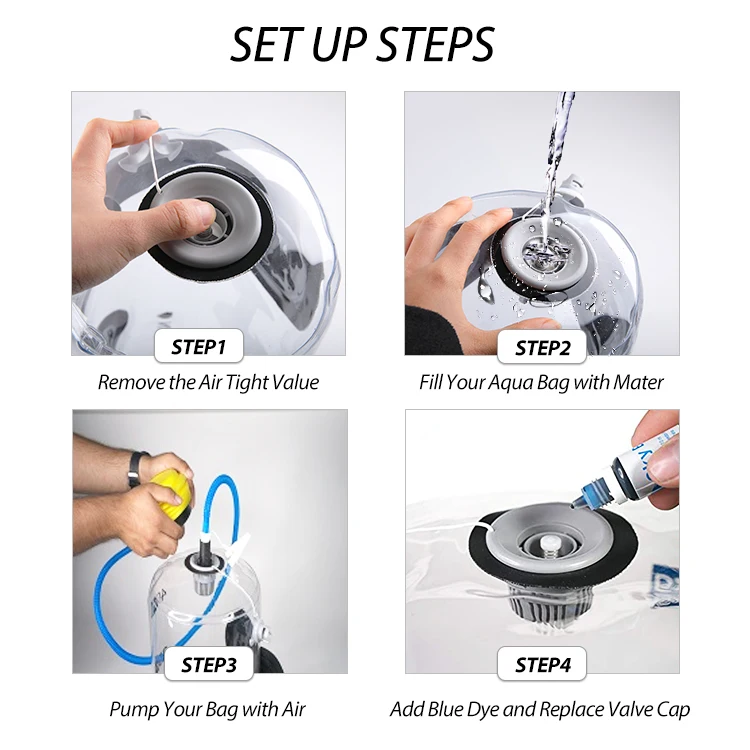 SET UP STEPS

STEP1

Remove the Air Tight Value

STEP2

Fill Your Aqua Bag with Mater

STEP3

Pump Your Bag with Air

STEP4

Add Blue Dye and Replace Valve Cap