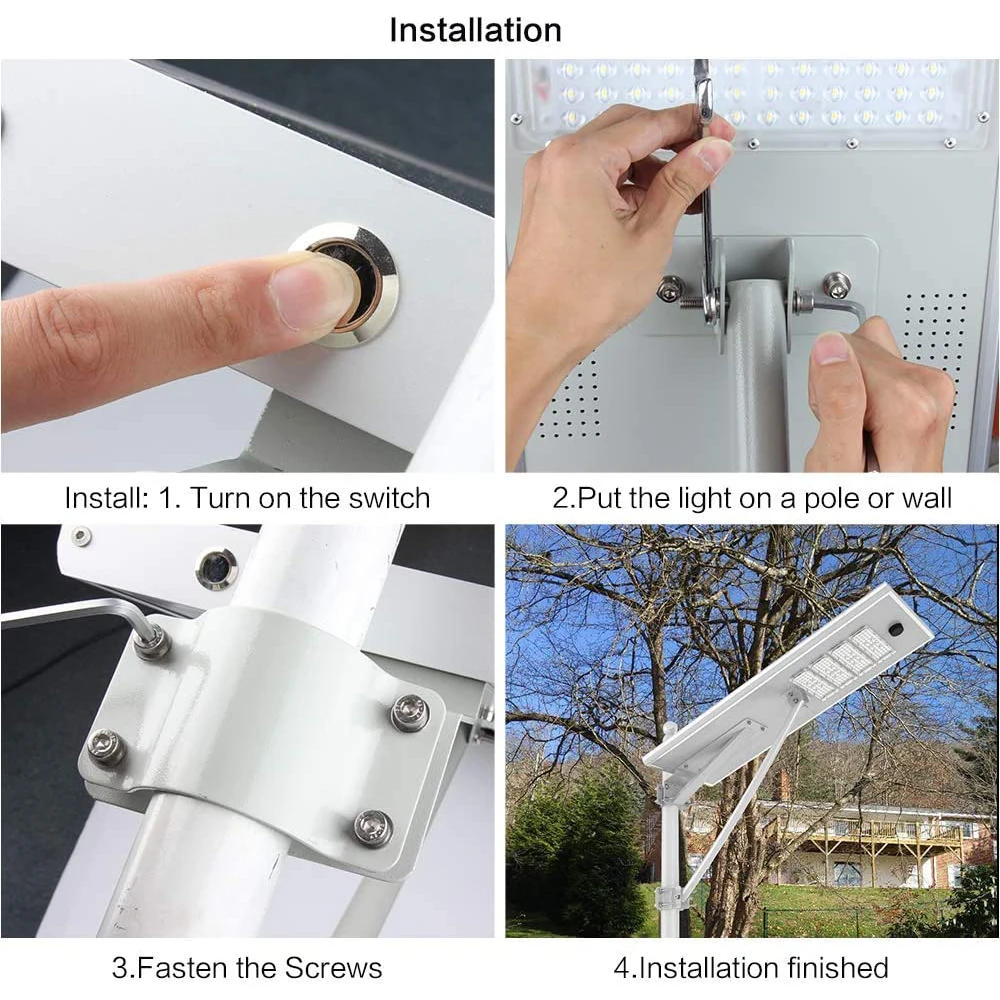 Installation

Install: 1. Turn on the switch

2.Put the light on a pole or wall

3.Fasten the Screws

4.Installation finished