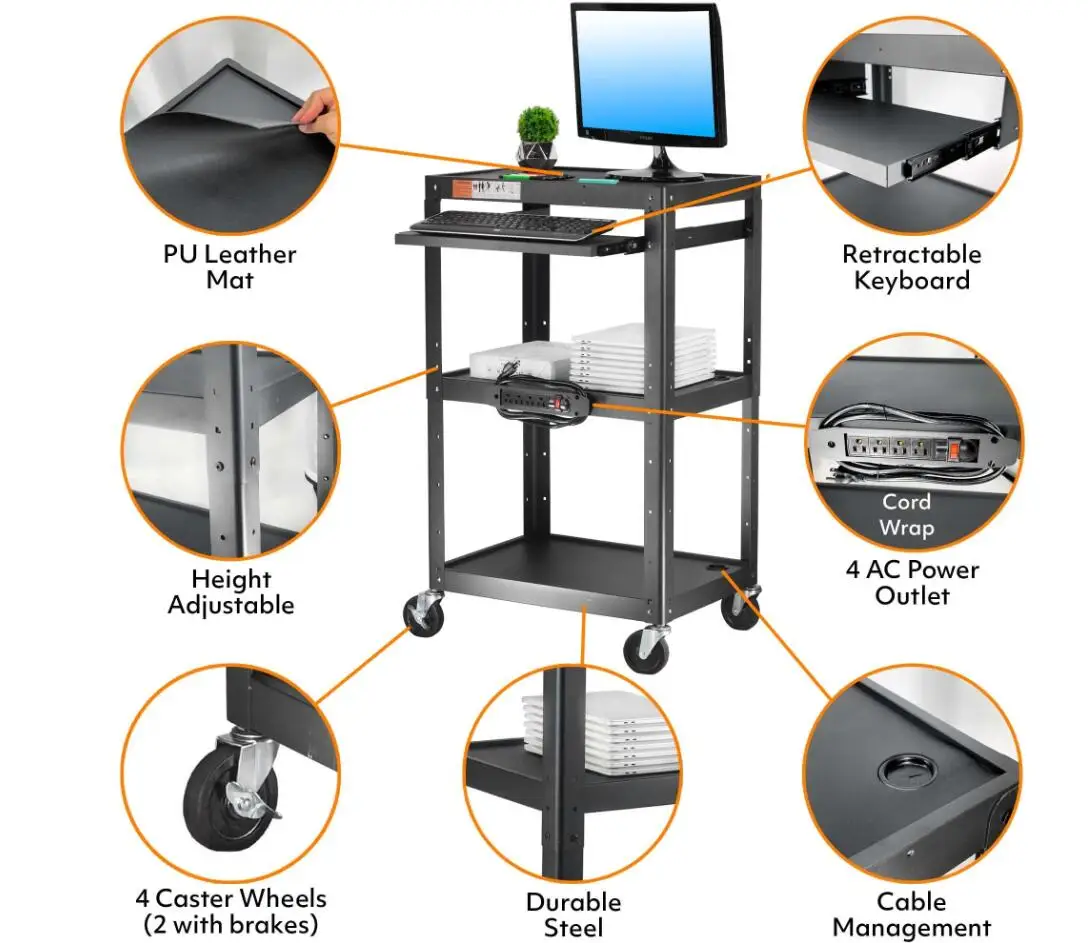 PU Leather Mat

Retractable Keyboard

Height Adjustable

Cord Wrap

4 AC Power Outlet

4 Caster Wheels (2 with brakes)

Durable Steel

Cable Management