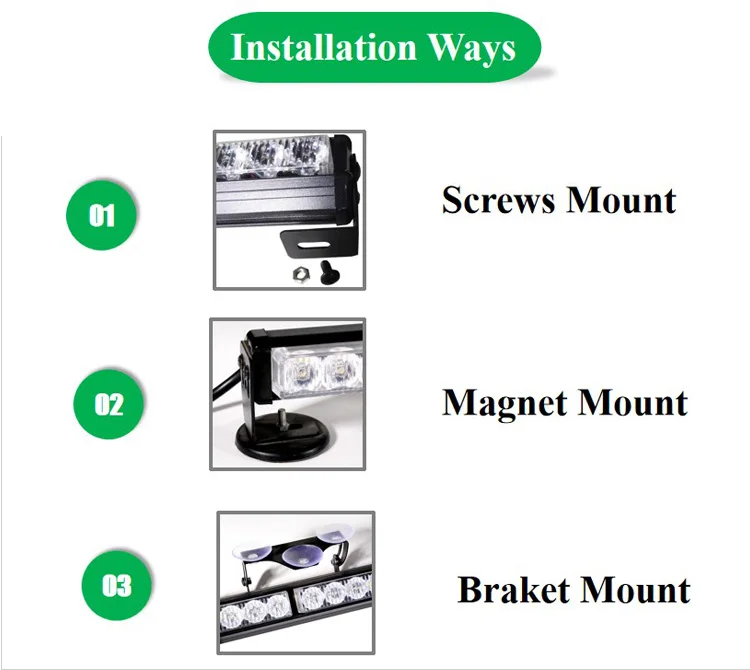 Installation Ways

01

Screws Mount

02

Magnet Mount

03

Braket Mount