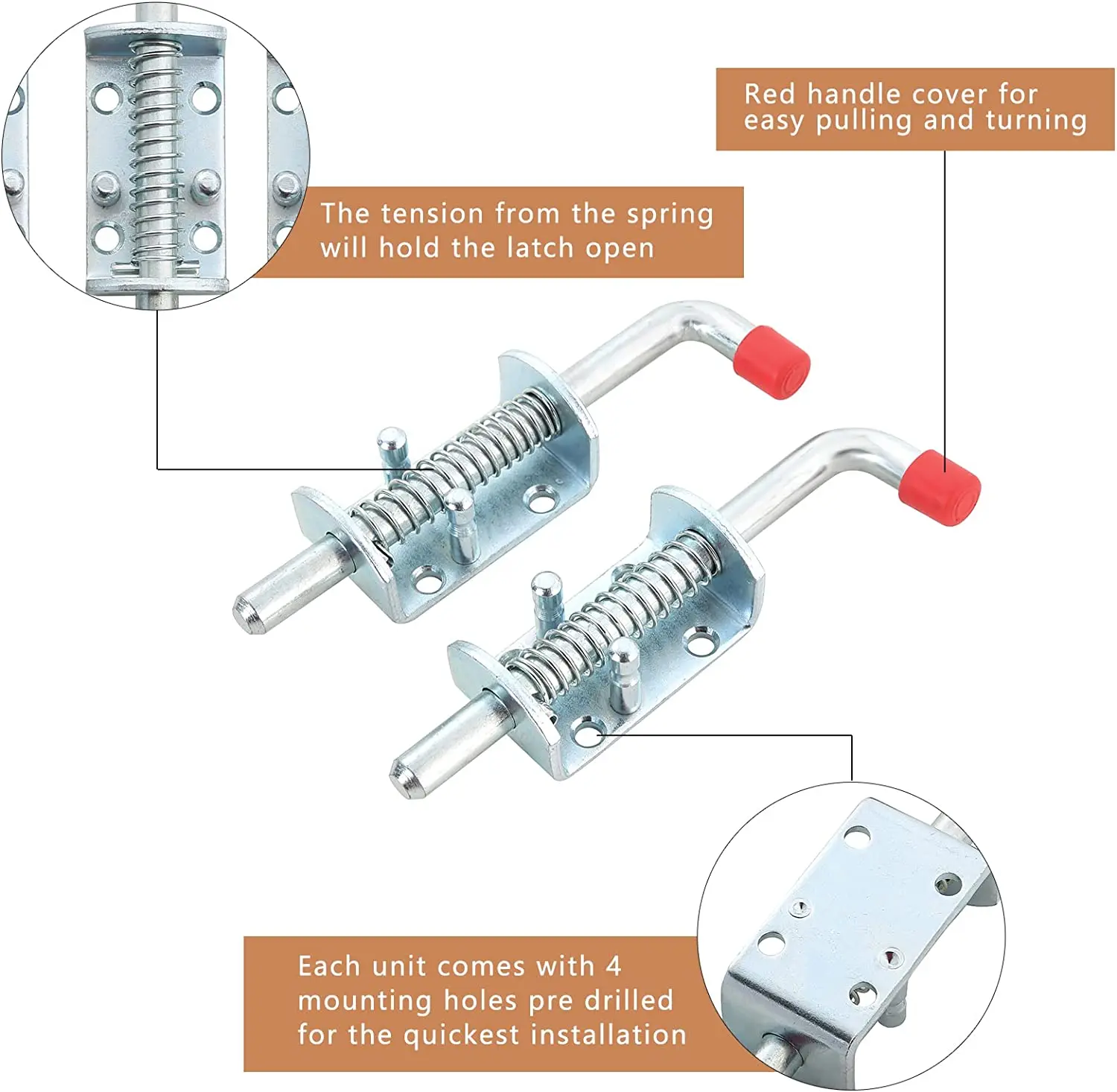 Red handle cover for easy pulling and turning

The tension from the spring will hold the latch open

Each unit comes with 4 mounting holes pre drilled for the quickest installation