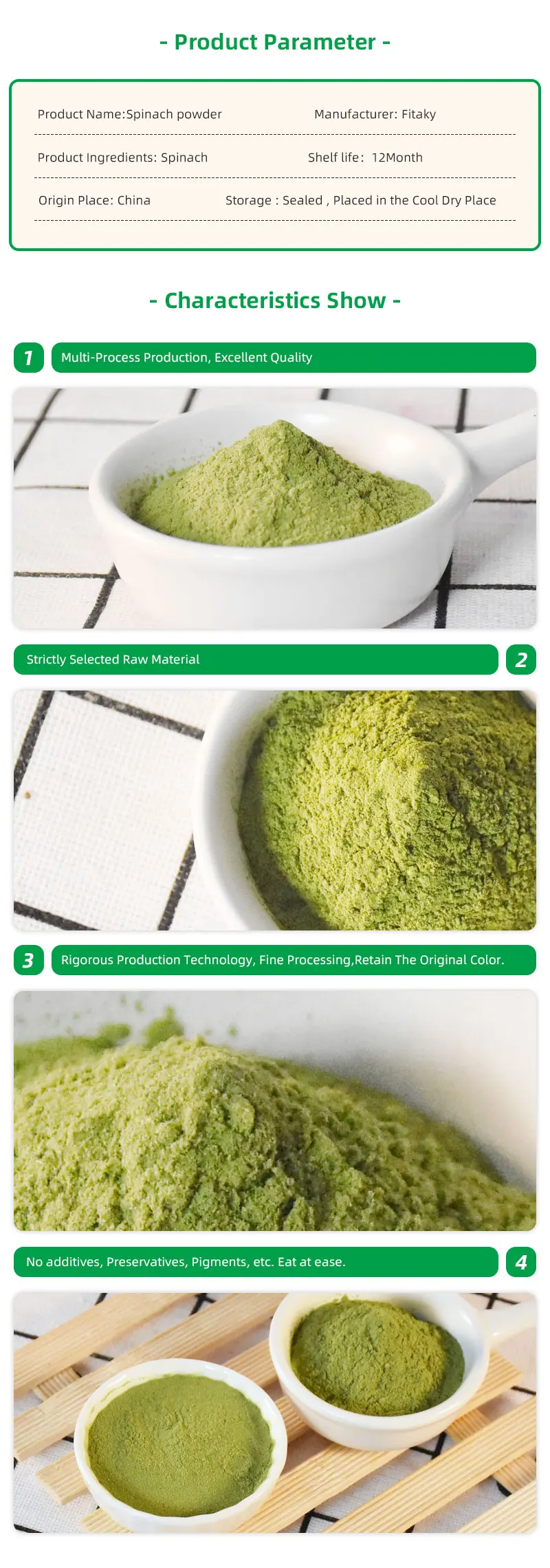 - Product Parameter -

Product Name:Spinach powder

Manufacturer: Fitaky

Product Ingredients: Spinach

Shelf life: 12Month

Origin Place: China

Storage : Sealed , Placed in the Cool Dry Place

- Characteristics Show -

1

Multi-Process Production, Excellent Quality

Strictly Selected Raw Material

2

3

Rigorous Production Technology, Fine Processing,Retain The Original Color.

No additives, Preservatives, Pigments, etc. Eat at ease.

4