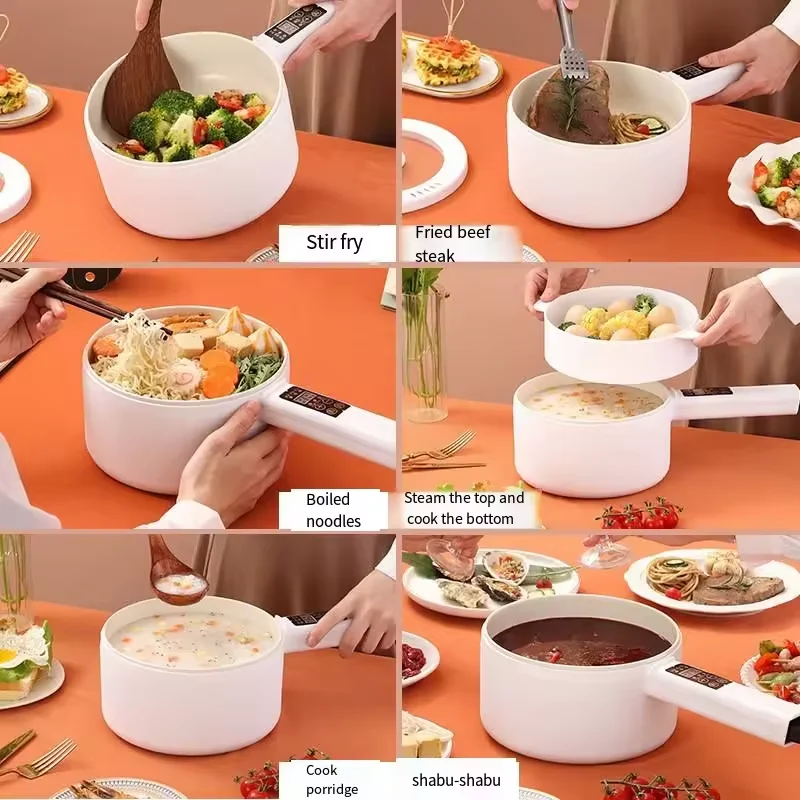 Stir fry

Fried beef steak

Boiled noodles

Steam the top and cook the bottom

Cook porridge

shabu-shabu