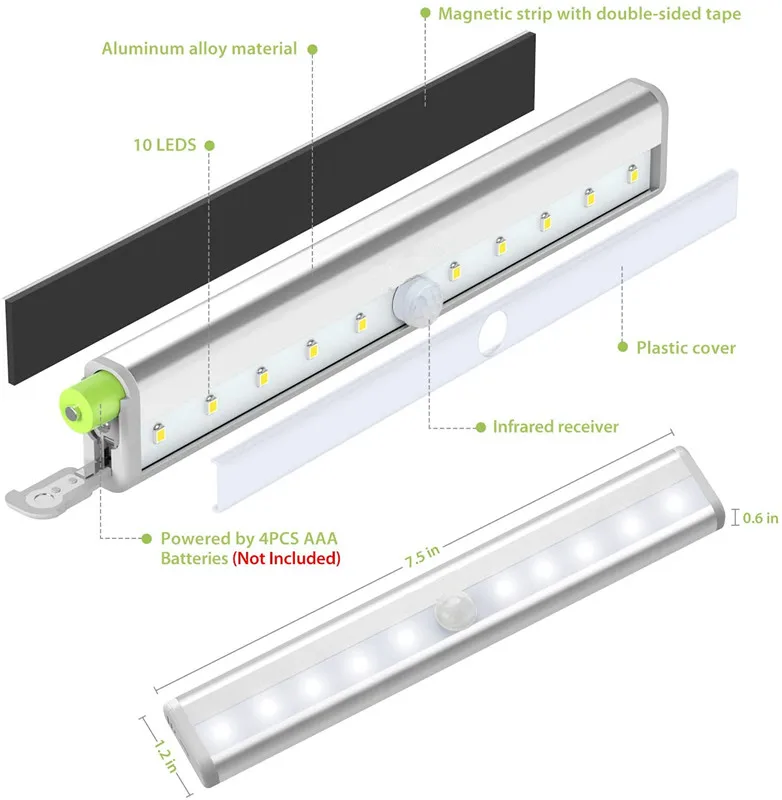 Magnetic strip with double-sided tape

Aluminum alloy material

10 LEDS

Plastic cover

Infrared receiver

Powered by 4PCS AAA Batteries (Not Included)

7.5 in

0.6 in

1.2 in