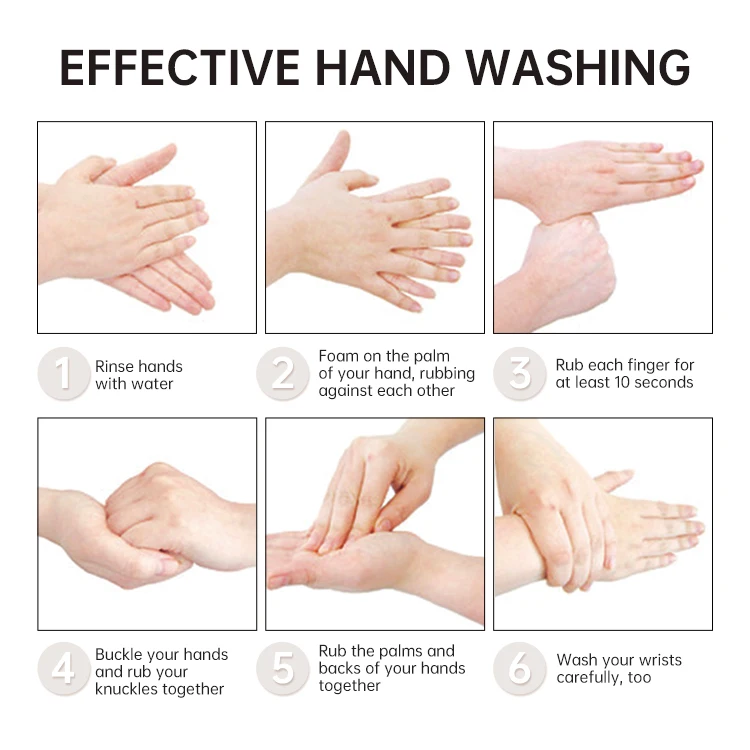 EFFECTIVE HAND WASHING

1 Rinse hands with water

2 Foam on the palm of your hand, rubbing against each other

3 Rub each finger for at least 10 seconds

4 Buckle your hands and rub your knuckles together

5 Rub the palms and backs of your hands together

6 Wash your wrists carefully, too