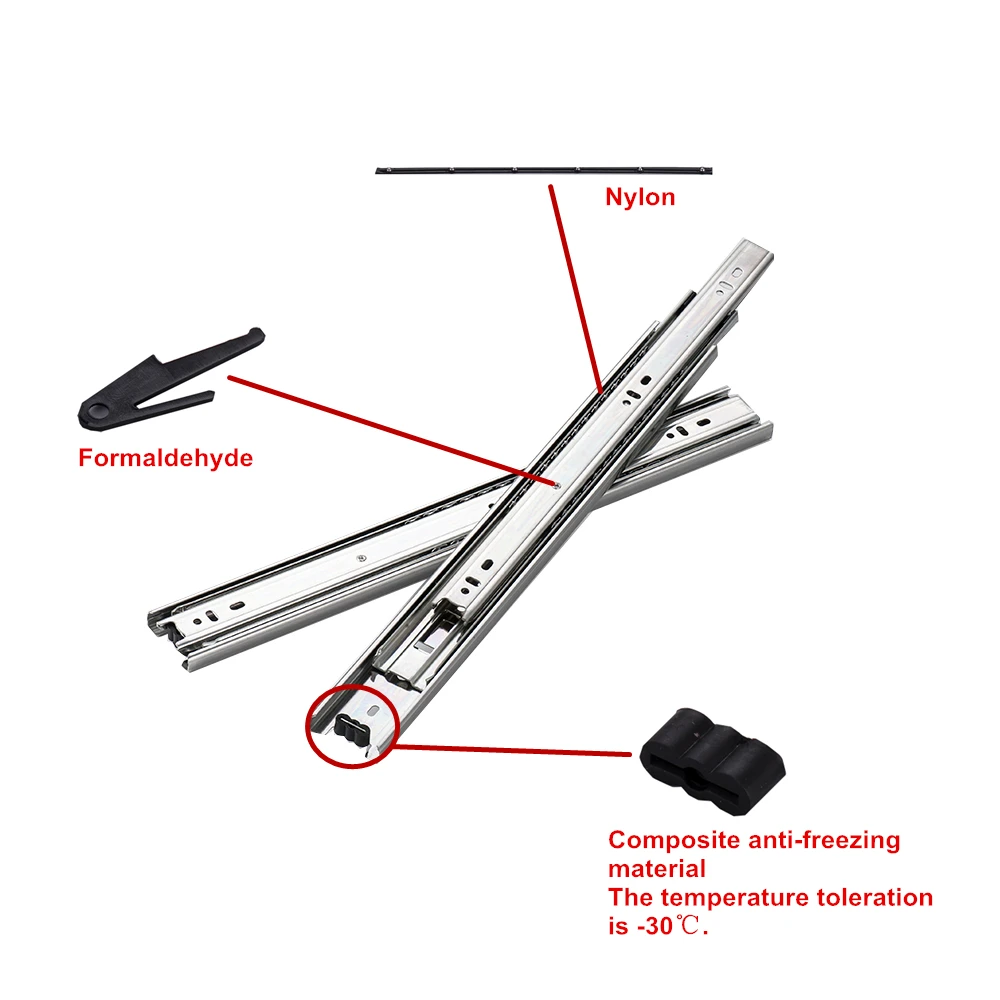 Nylon

Formaldehyde

Composite anti-freezing material
The temperature toleration is -30℃.