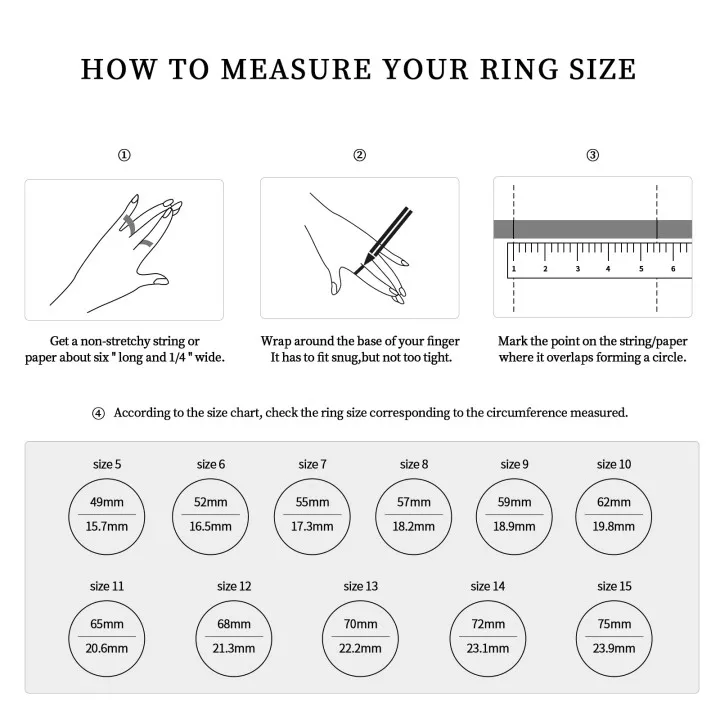 HOW TO MEASURE YOUR RING SIZE

①

Get a non-stretchy string or paper about six " long and 1/4 " wide.

②

Wrap around the base of your finger It has to fit snug,but not too tight.

③

1 2 3 4 5 6

Mark the point on the string/paper where it overlaps forming a circle.

④ According to the size chart, check the ring size corresponding to the circumference measured.

size 5
49mm
15.7mm

size 6
52mm
16.5mm

size 7
55mm
17.3mm

size 8
57mm
18.2mm

size 9
59mm
18.9mm

size 10
62mm
19.8mm

size 11
65mm
20.6mm

size 12
68mm
21.3mm

size 13
70mm
22.2mm

size 14
72mm
23.1mm

size 15
75mm
23.9mm