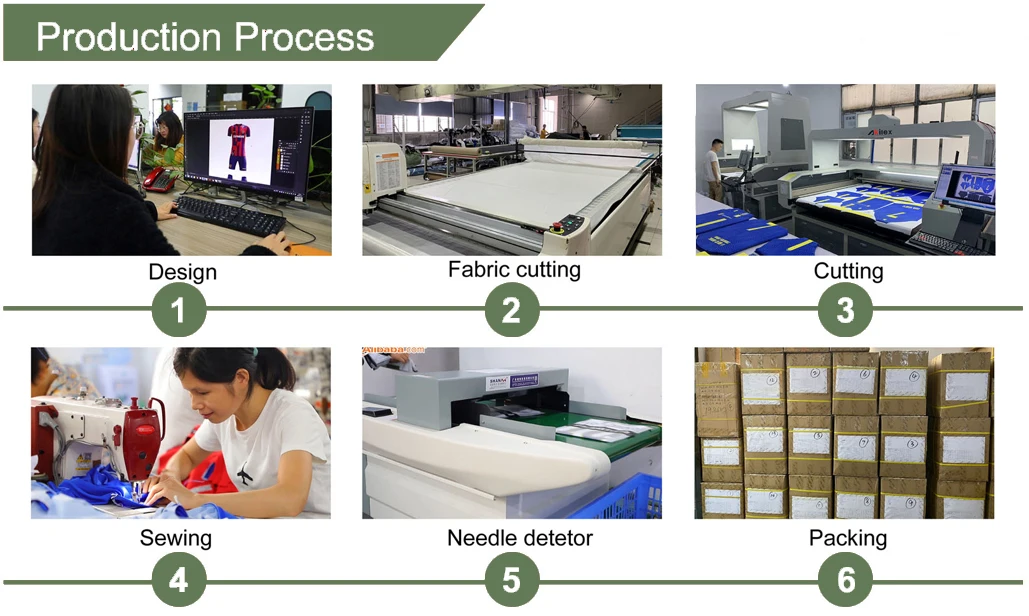 Production Process

Design
1

Fabric cutting
2

Cutting
3

Sewing
4

Needle detetor
5

Packing
6