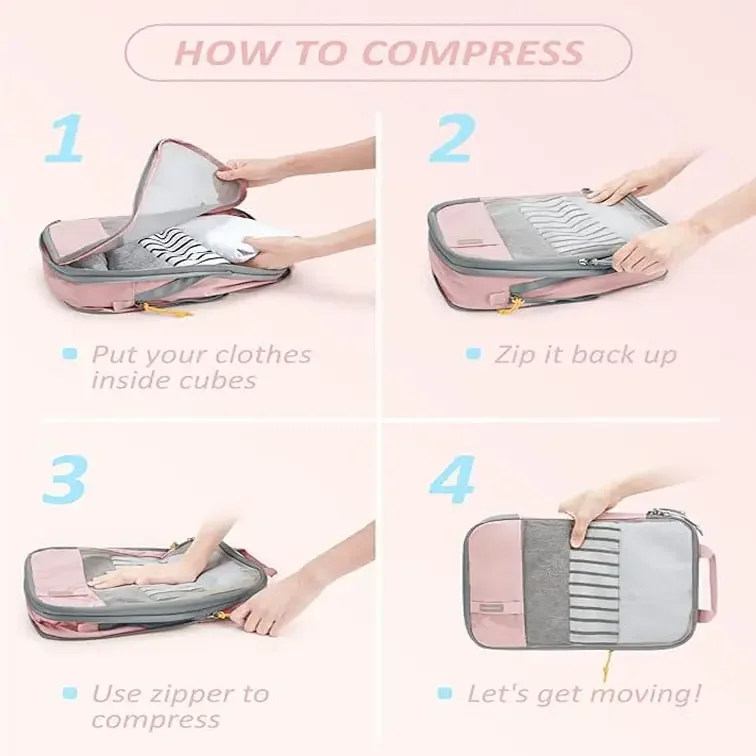 HOW TO COMPRESS

1

Put your clothes inside cubes

2

Zip it back up

3

Use zipper to compress

4

Let's get moving!