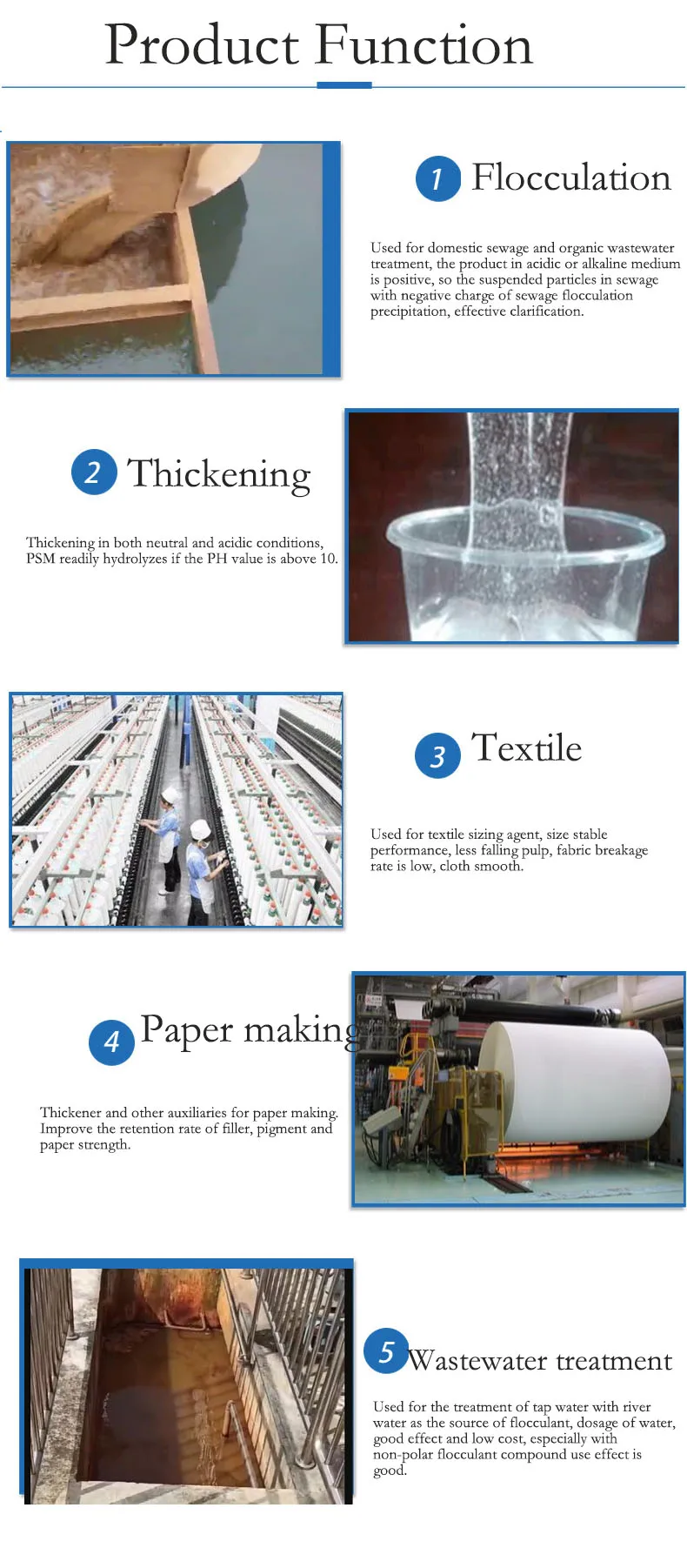 Product Function

1 Flocculation

Used for domestic sewage and organic wastewater treatment, the product in acidic or alkaline medium is positive, so the suspended particles in sewage with negative charge of sewage flocculation precipitation, effective clarification.

2 Thickening

Thickening in both neutral and acidic conditions, PSM readily hydrolyzes if the PH value is above 10.

3 Textile

Used for textile sizing agent, size stable performance, less falling pulp, fabric breakage rate is low, cloth smooth.

4 Paper making

Thickener and other auxiliaries for paper making. Improve the retention rate of filler, pigment and paper strength.

5 Wastewater treatment

Used for the treatment of tap water with river water as the source of flocculant, dosage of water, good effect and low cost, especially with non-polar flocculant compound use effect is good.