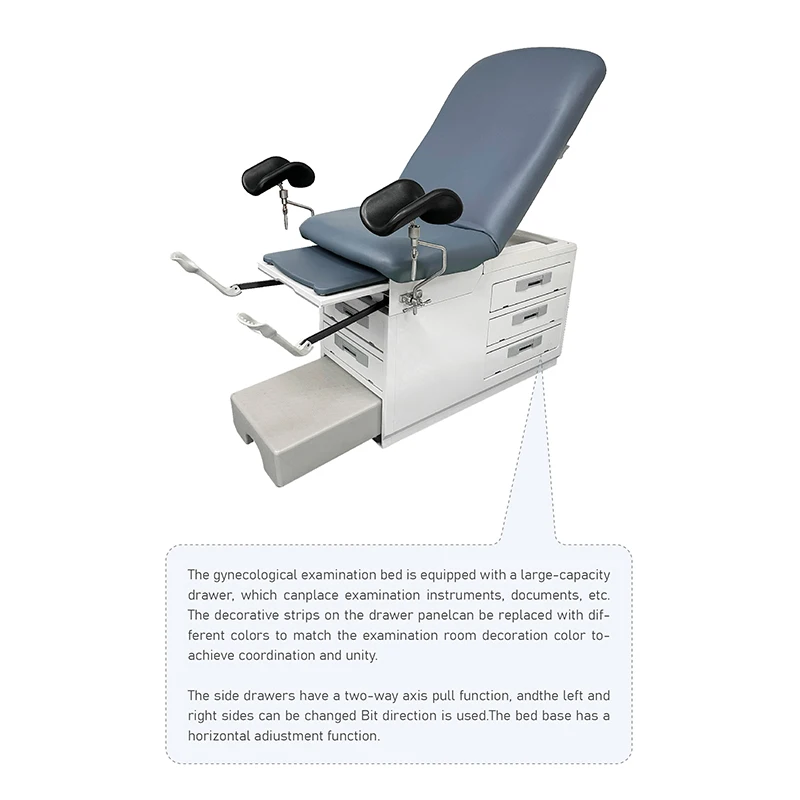 The gynecological examination bed is equipped with a large-capacity drawer, which canplace examination instruments, documents, etc. The decorative strips on the drawer panelcan be replaced with different colors to match the examination room decoration color to-achieve coordination and unity.

The side drawers have a two-way axis pull function, andthe left and right sides can be changed Bit direction is used.The bed base has a horizontal adiustment function.