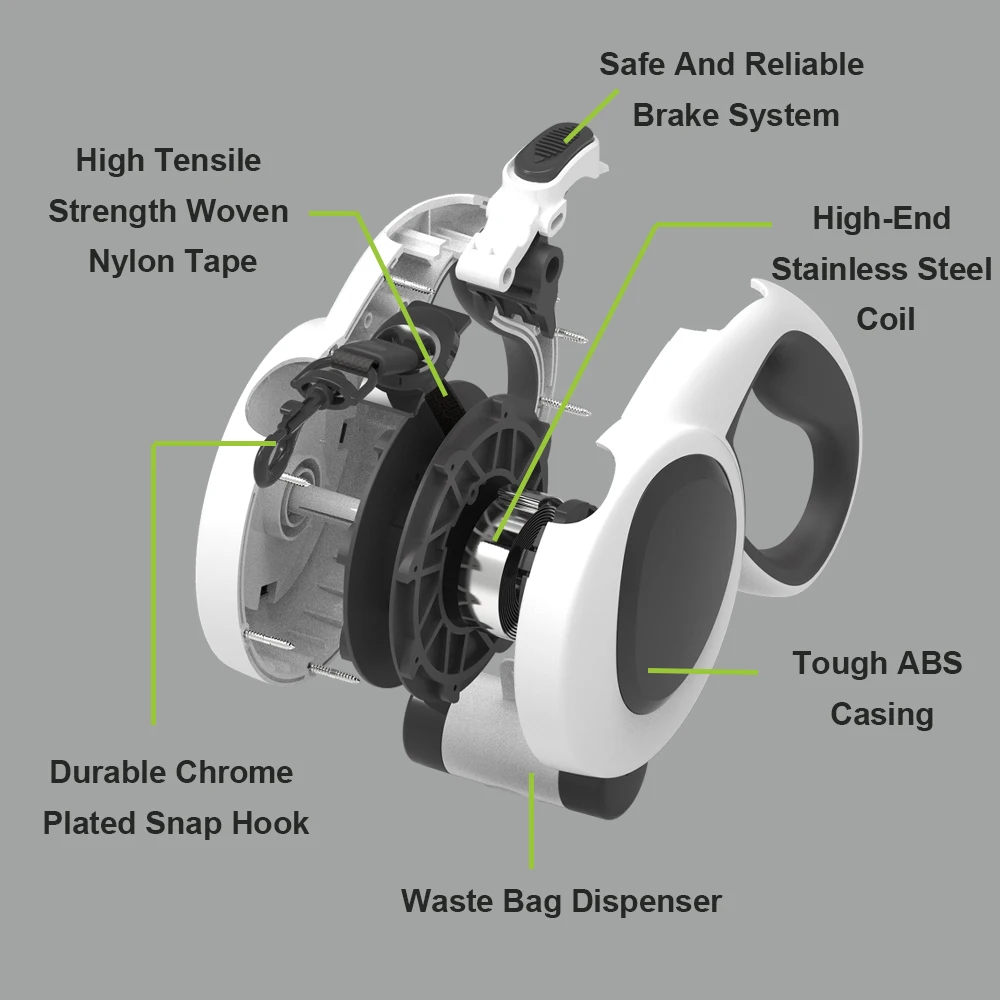 Safe And Reliable
Brake System

High Tensile
Strength Woven
Nylon Tape

High-End
Stainless Steel
Coil

Tough ABS
Casing

Durable Chrome
Plated Snap Hook

Waste Bag Dispenser