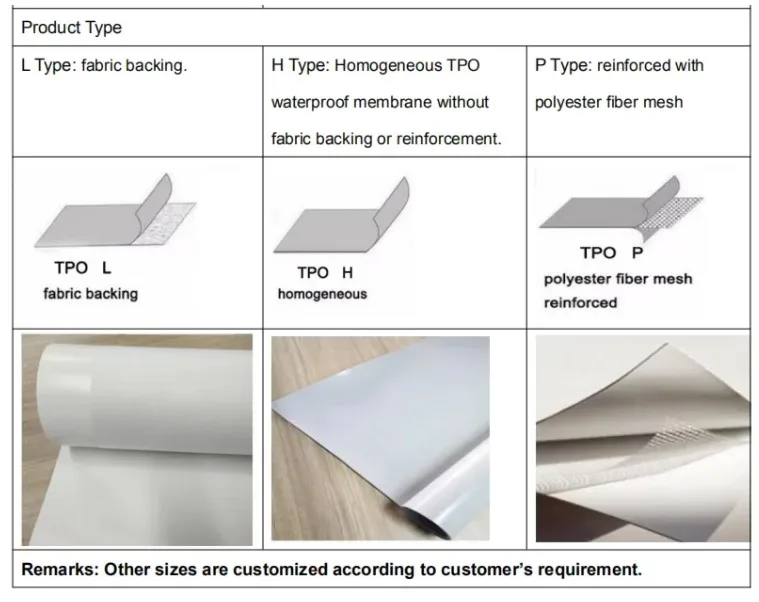 | Product Type | | |
|---|---|---|
| L Type: fabric backing. | H Type: Homogeneous TPO waterproof membrane without fabric backing or reinforcement. | P Type: reinforced with polyester fiber mesh |
| TPO L fabric backing | TPO H homogeneous | TPO P polyester fiber mesh reinforced |
| | | |
| Remarks: Other sizes are customized according to customer's requirement. | | |