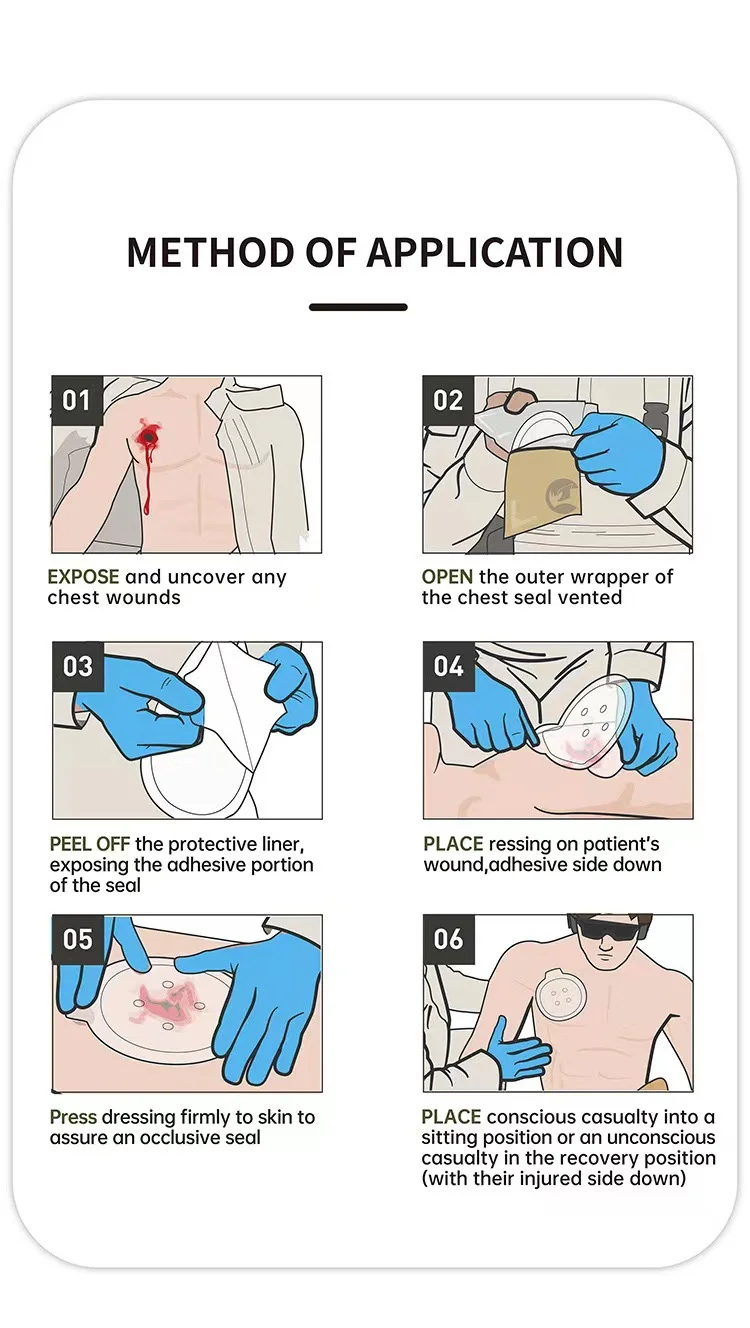 METHOD OF APPLICATION

01

EXPOSE and uncover any chest wounds

02

OPEN the outer wrapper of the chest seal vented

03

PEEL OFF the protective liner, exposing the adhesive portion of the seal

04

PLACE ressing on patient's wound,adhesive side down

05

Press dressing firmly to skin to assure an occlusive seal

06

PLACE conscious casualty into a sitting position or an unconscious casualty in the recovery position (with their injured side down)